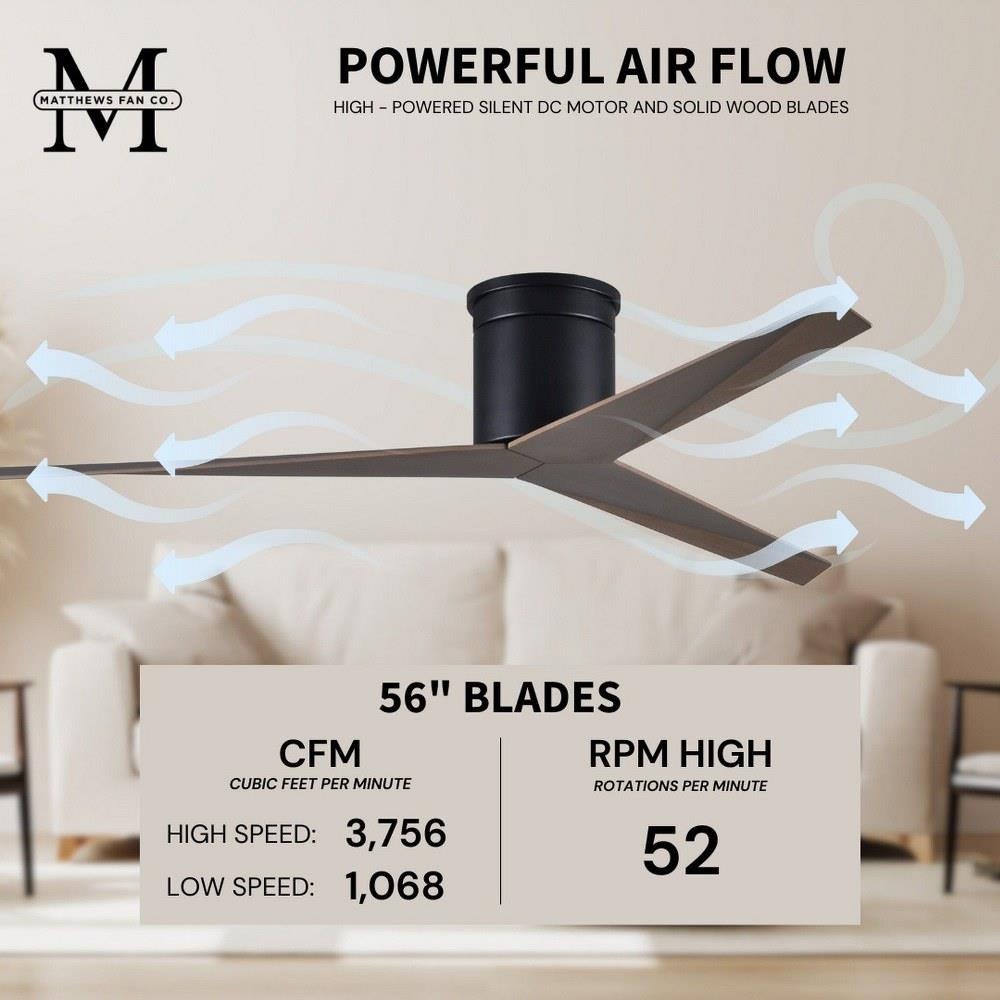 M
MATTHEWS FAN CO.

POWERFUL AIR FLOW

HIGH - POWERED SILENT DC MOTOR AND SOLID WOOD BLADES

56" BLADES

CFM
CUBIC FEET PER MINUTE

HIGH SPEED: 3,756

LOW SPEED: 1,068

RPM HIGH
ROTATIONS PER MINUTE

52