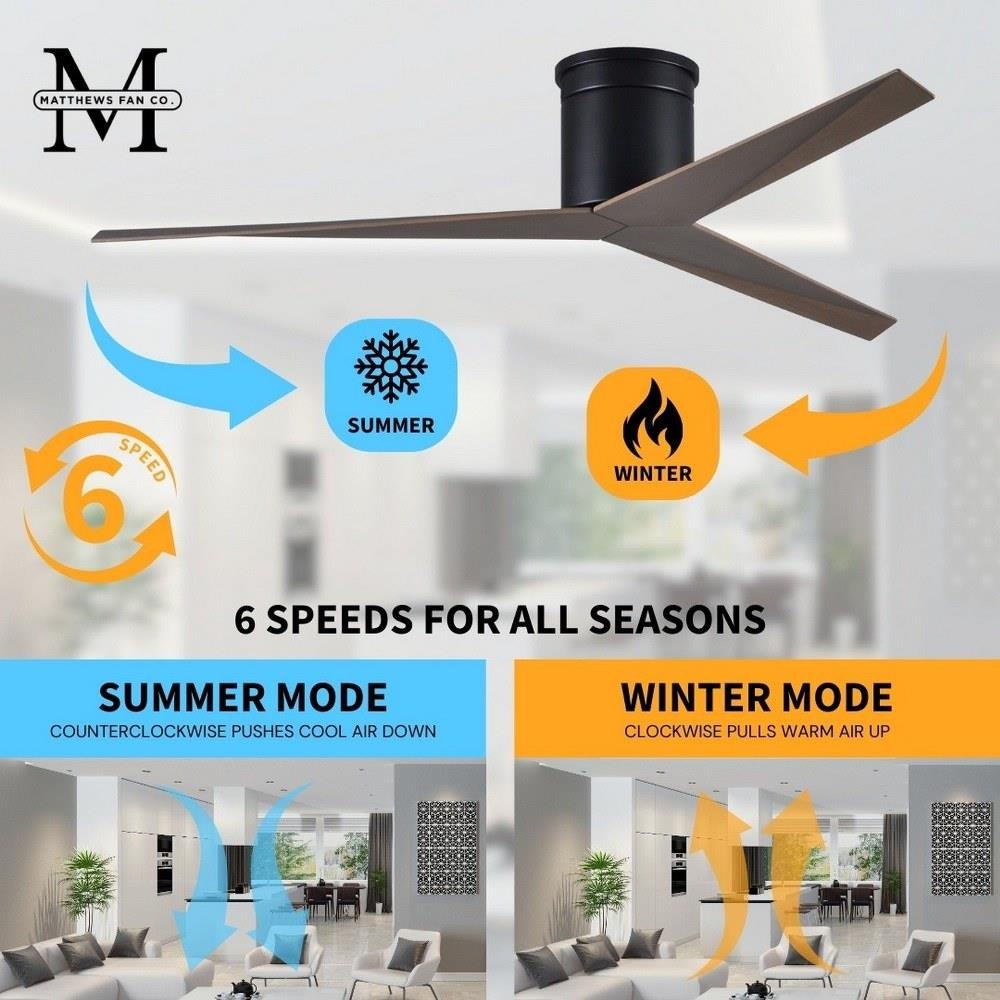 M
MATTHEWS FAN CO.

SUMMER

WINTER

6
SPEED

6 SPEEDS FOR ALL SEASONS

SUMMER MODE
COUNTERCLOCKWISE PUSHES COOL AIR DOWN

WINTER MODE
CLOCKWISE PULLS WARM AIR UP