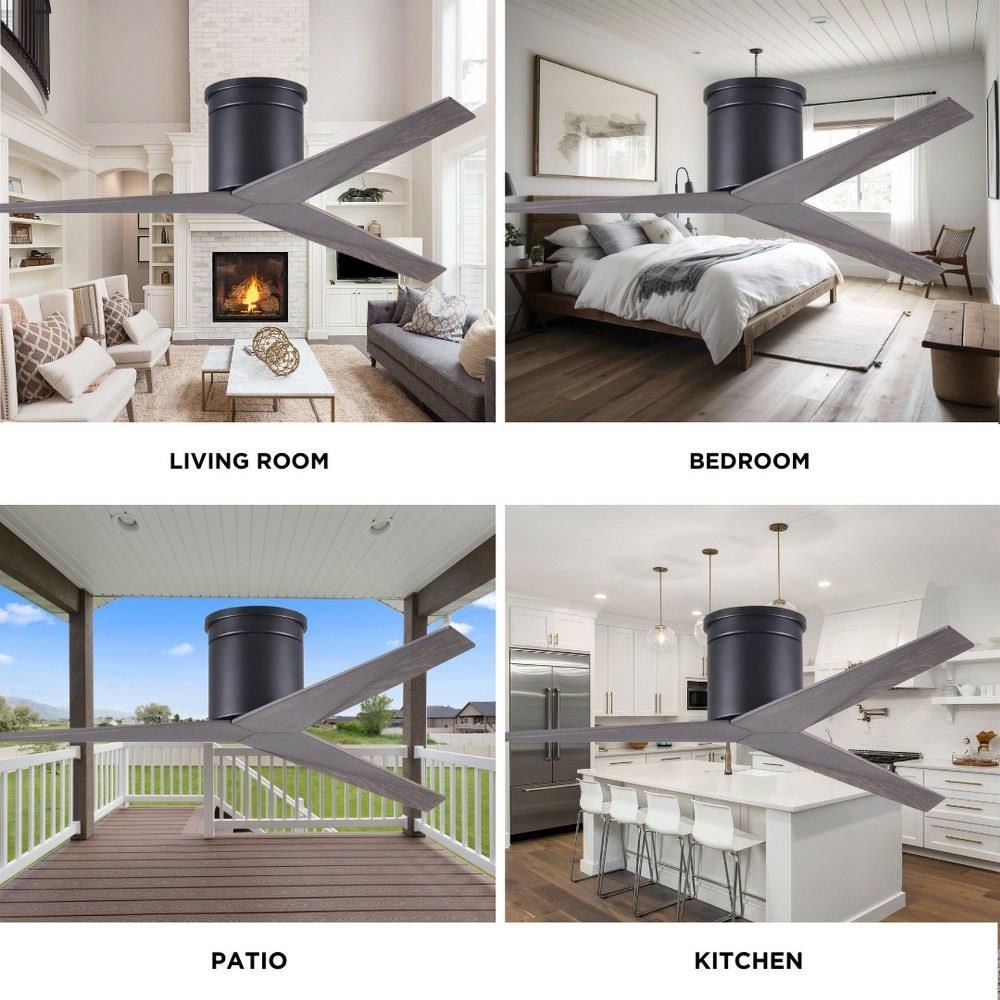 LIVING ROOM

BEDROOM

PATIO

KITCHEN