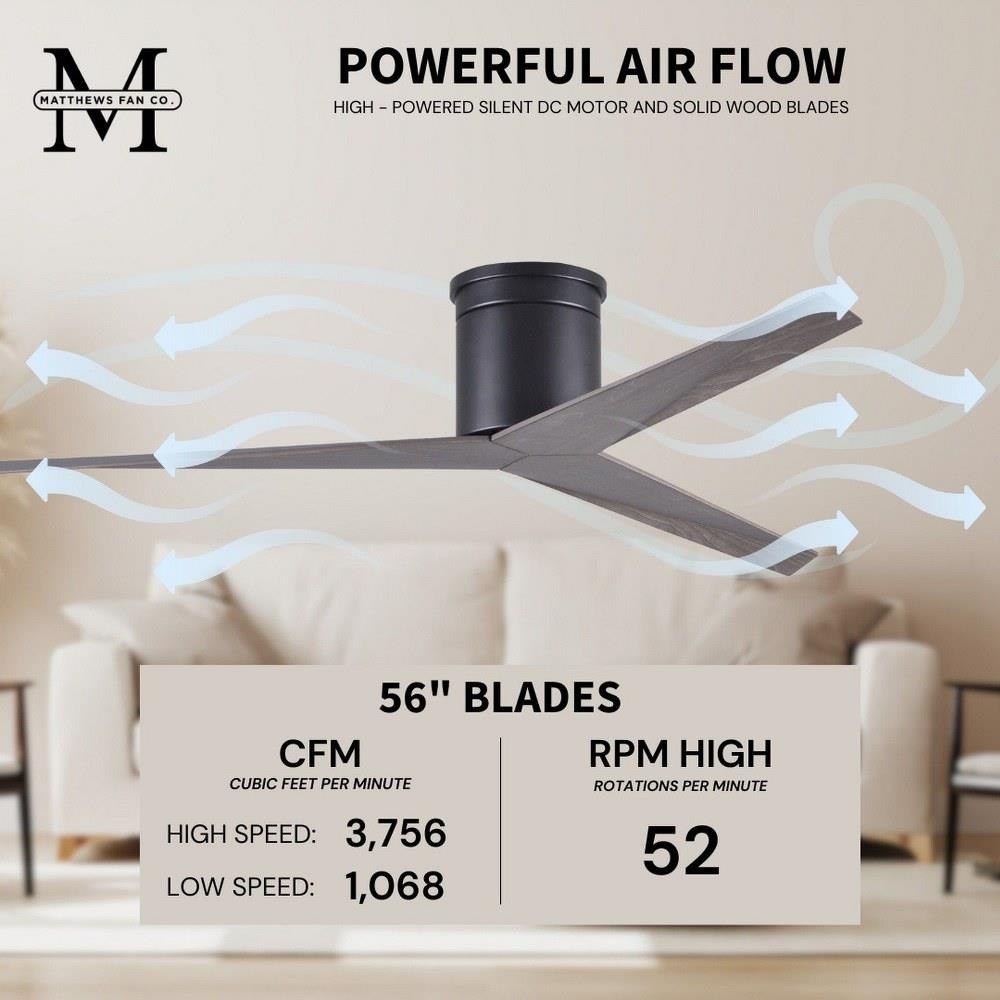 M
MATTHEWS FAN CO.

POWERFUL AIR FLOW
HIGH - POWERED SILENT DC MOTOR AND SOLID WOOD BLADES

56" BLADES

CFM
CUBIC FEET PER MINUTE
HIGH SPEED: 3,756
LOW SPEED: 1,068

RPM HIGH
ROTATIONS PER MINUTE
52