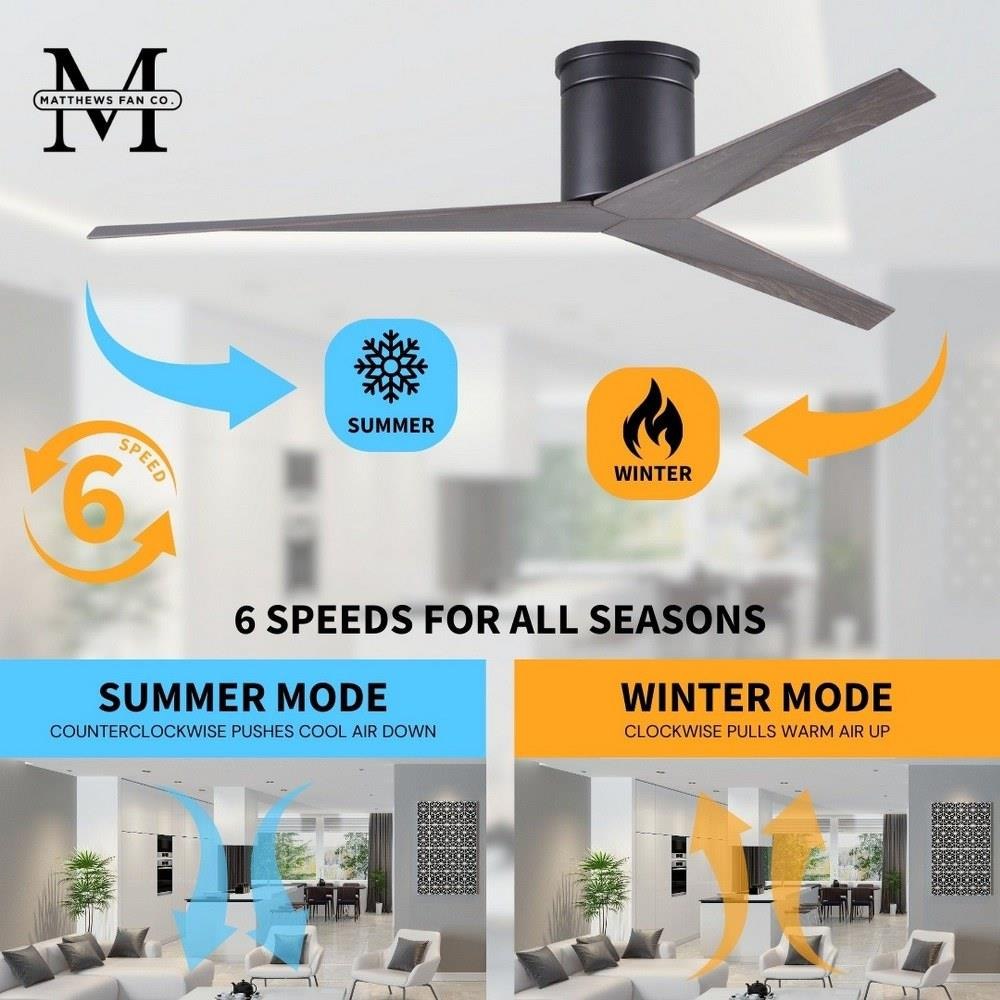 M
MATTHEWS FAN CO.

SUMMER

WINTER

6
SPEED

6 SPEEDS FOR ALL SEASONS

SUMMER MODE
COUNTERCLOCKWISE PUSHES COOL AIR DOWN

WINTER MODE
CLOCKWISE PULLS WARM AIR UP