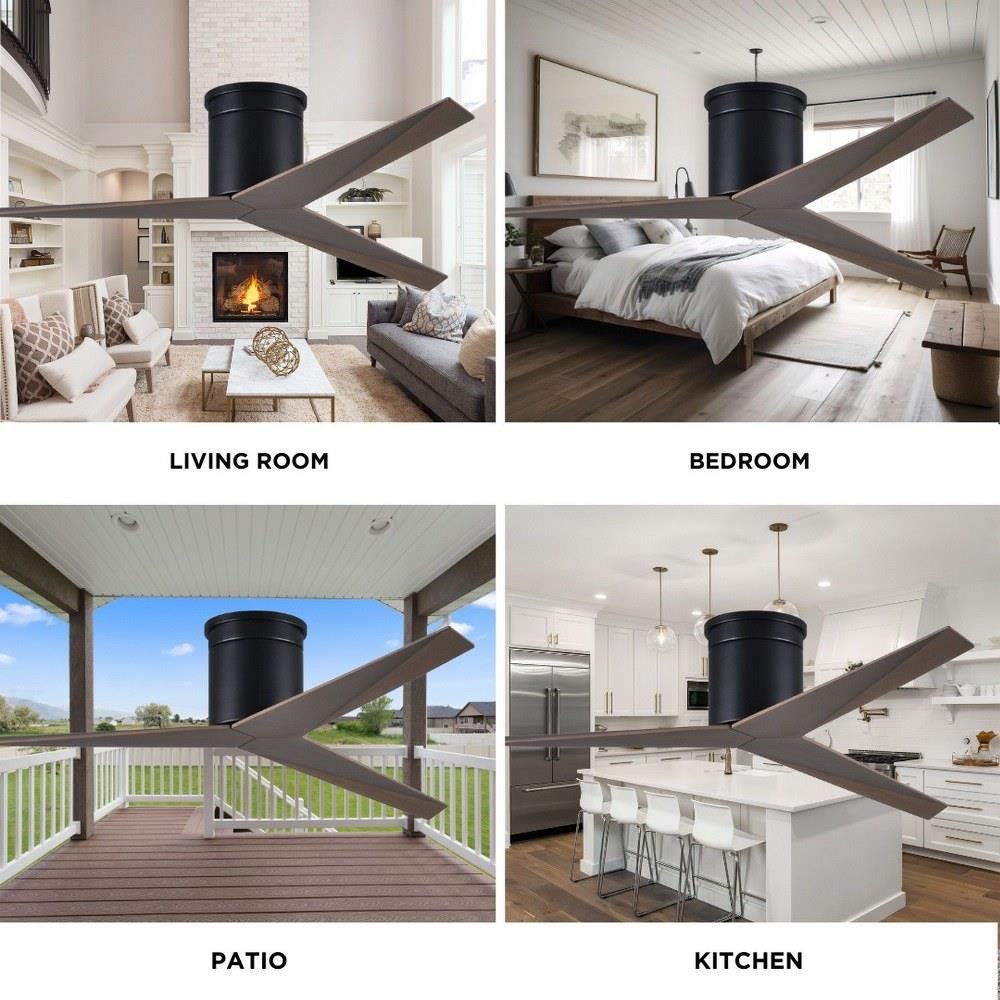 LIVING ROOM

BEDROOM

PATIO

KITCHEN