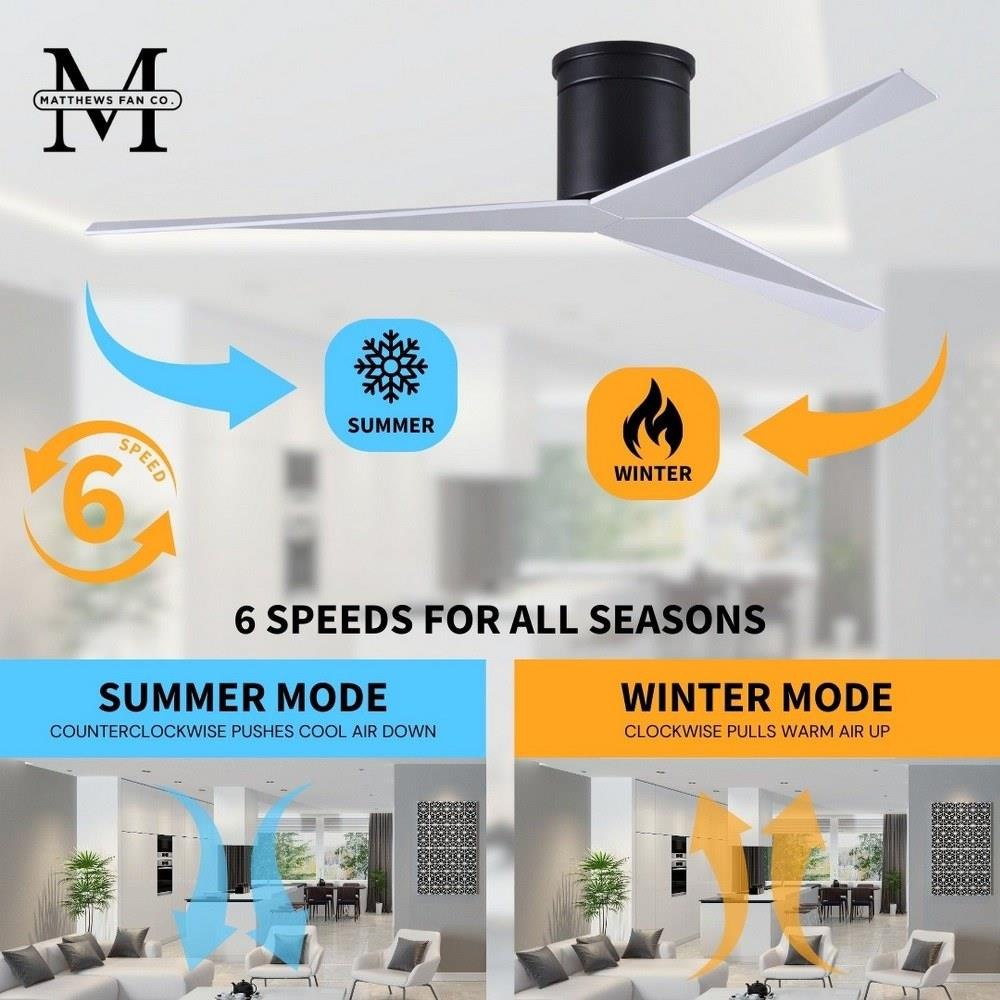 M
MATTHEWS FAN CO.

SUMMER

WINTER

6
SPEED

6 SPEEDS FOR ALL SEASONS

SUMMER MODE
COUNTERCLOCKWISE PUSHES COOL AIR DOWN

WINTER MODE
CLOCKWISE PULLS WARM AIR UP