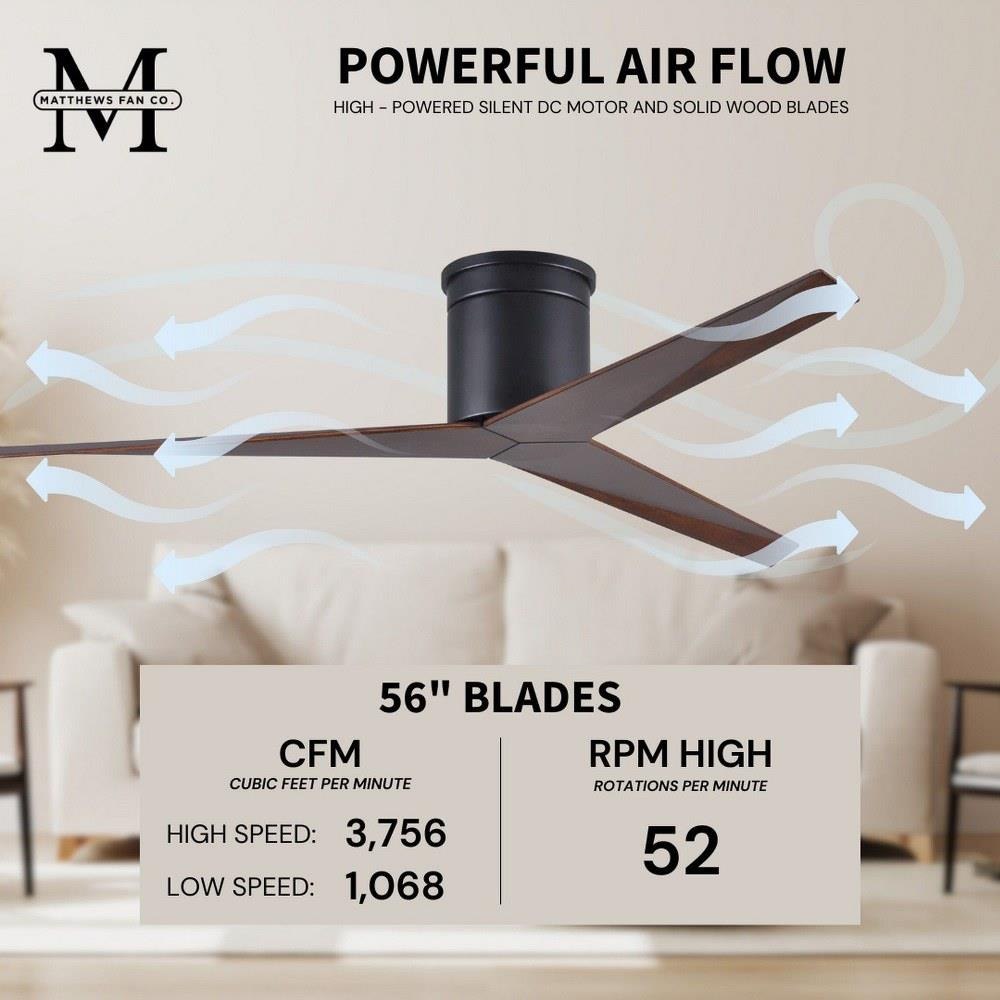 M
MATTHEWS FAN CO.

POWERFUL AIR FLOW

HIGH - POWERED SILENT DC MOTOR AND SOLID WOOD BLADES

56" BLADES

CFM
CUBIC FEET PER MINUTE

HIGH SPEED: 3,756

LOW SPEED: 1,068

RPM HIGH
ROTATIONS PER MINUTE

52