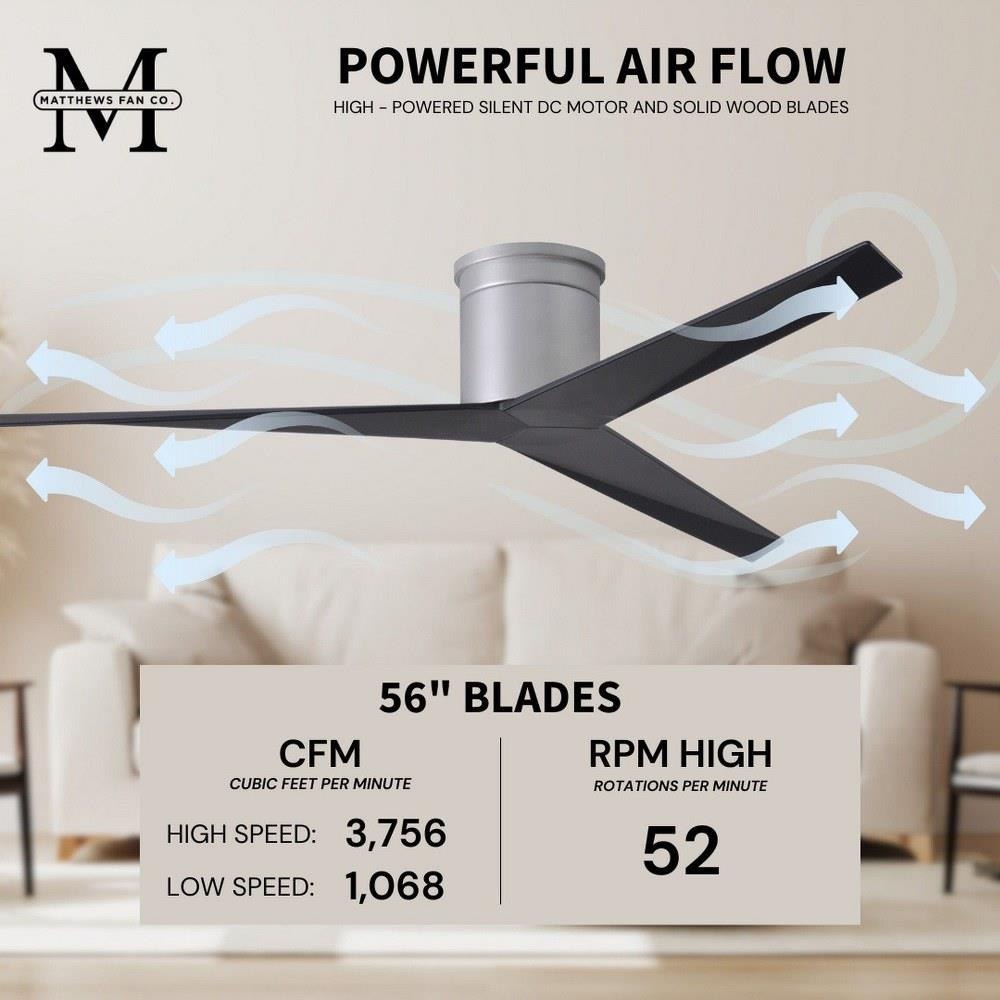 M
MATTHEWS FAN CO.

POWERFUL AIR FLOW

HIGH - POWERED SILENT DC MOTOR AND SOLID WOOD BLADES

56" BLADES

CFM
CUBIC FEET PER MINUTE

HIGH SPEED: 3,756

LOW SPEED: 1,068

RPM HIGH
ROTATIONS PER MINUTE

52