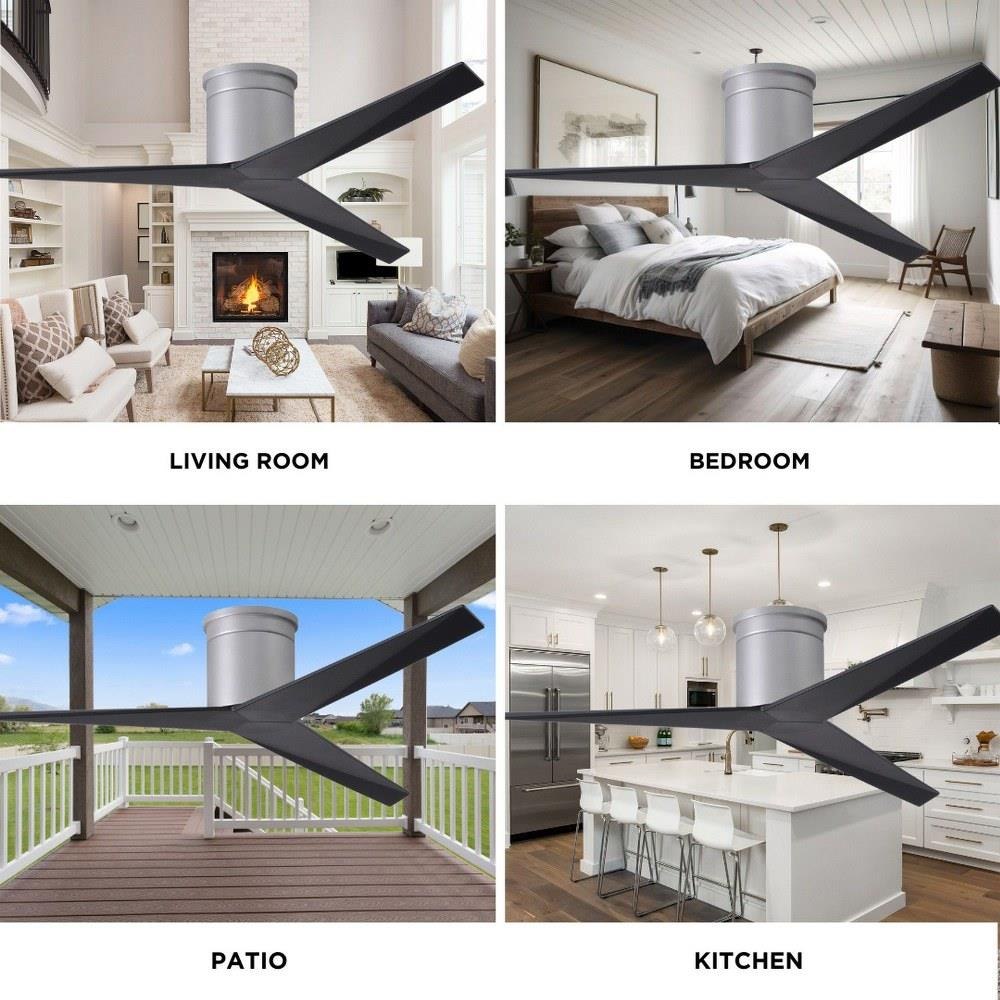 LIVING ROOM

BEDROOM

PATIO

KITCHEN