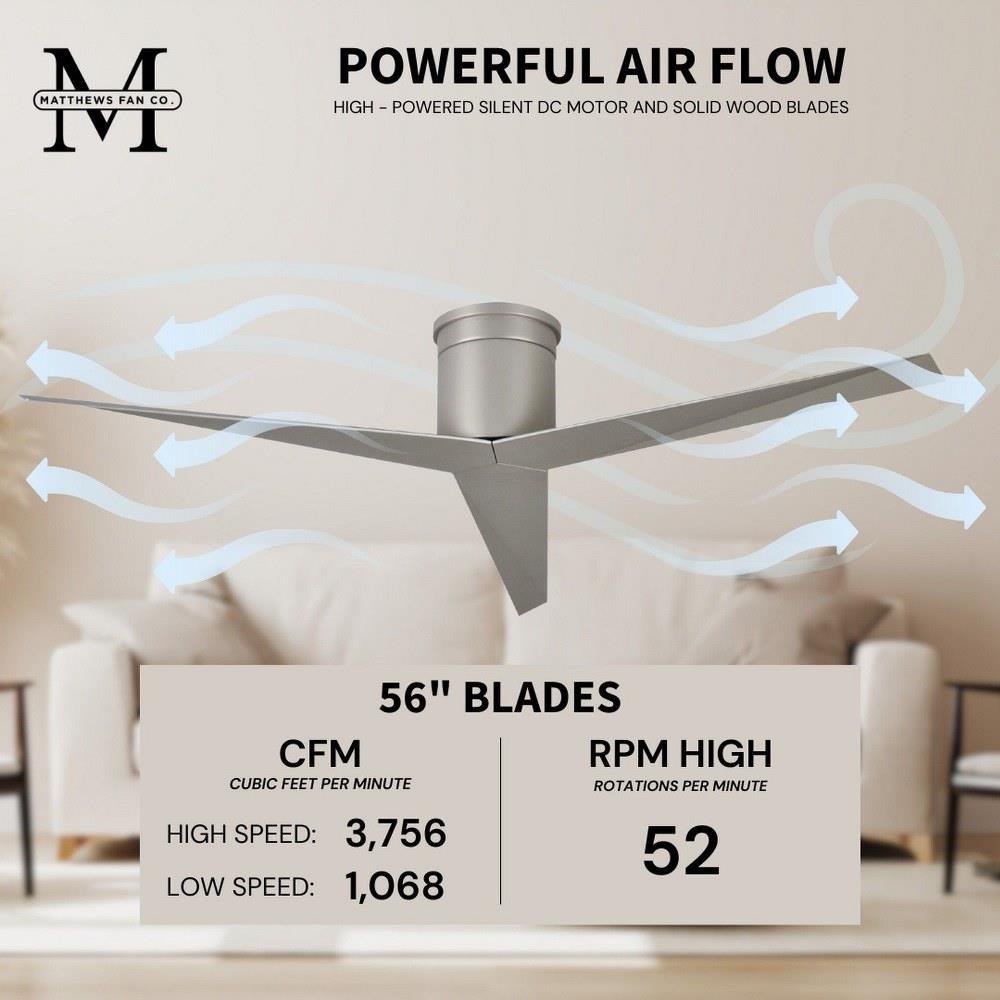 M
MATTHEWS FAN CO.

POWERFUL AIR FLOW

HIGH - POWERED SILENT DC MOTOR AND SOLID WOOD BLADES

56" BLADES

CFM
CUBIC FEET PER MINUTE

HIGH SPEED: 3,756

LOW SPEED: 1,068

RPM HIGH
ROTATIONS PER MINUTE

52