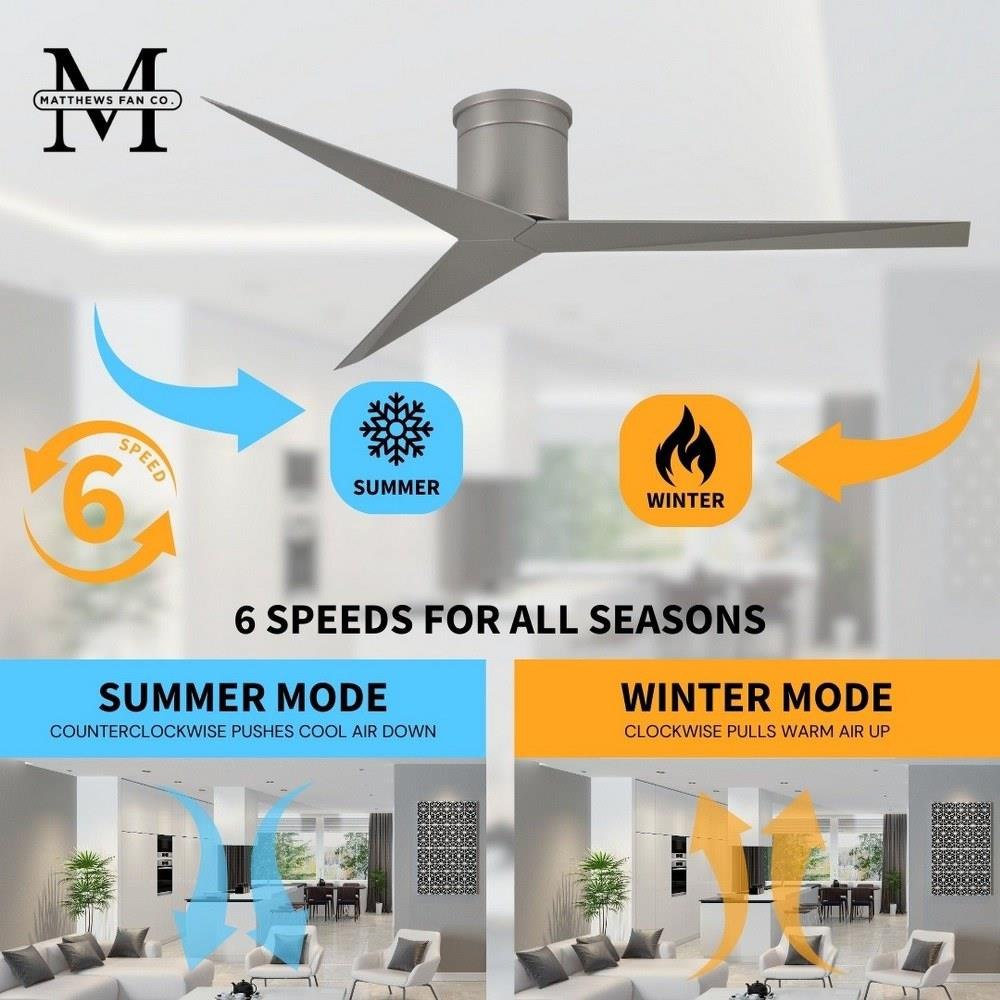 M
MATTHEWS FAN CO.

6
SPEED

SUMMER

WINTER

6 SPEEDS FOR ALL SEASONS

SUMMER MODE
COUNTERCLOCKWISE PUSHES COOL AIR DOWN

WINTER MODE
CLOCKWISE PULLS WARM AIR UP