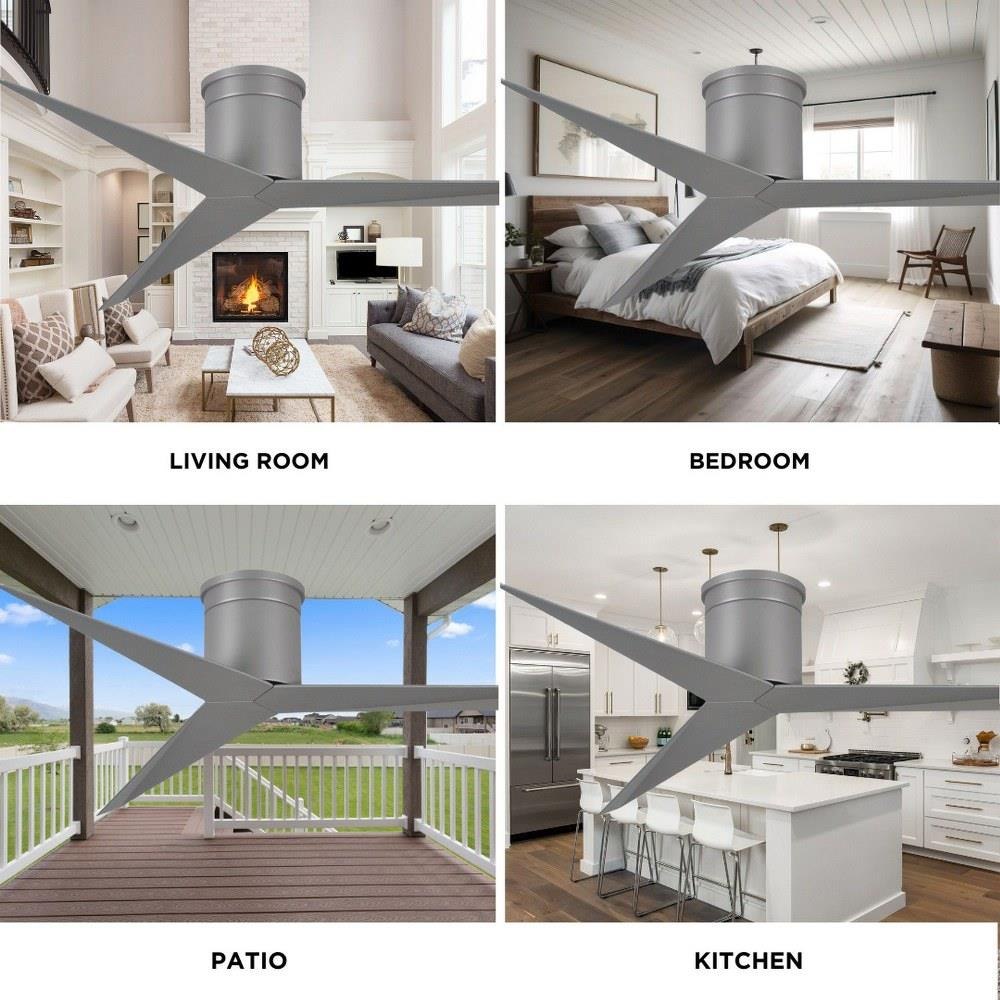 LIVING ROOM

BEDROOM

PATIO

KITCHEN