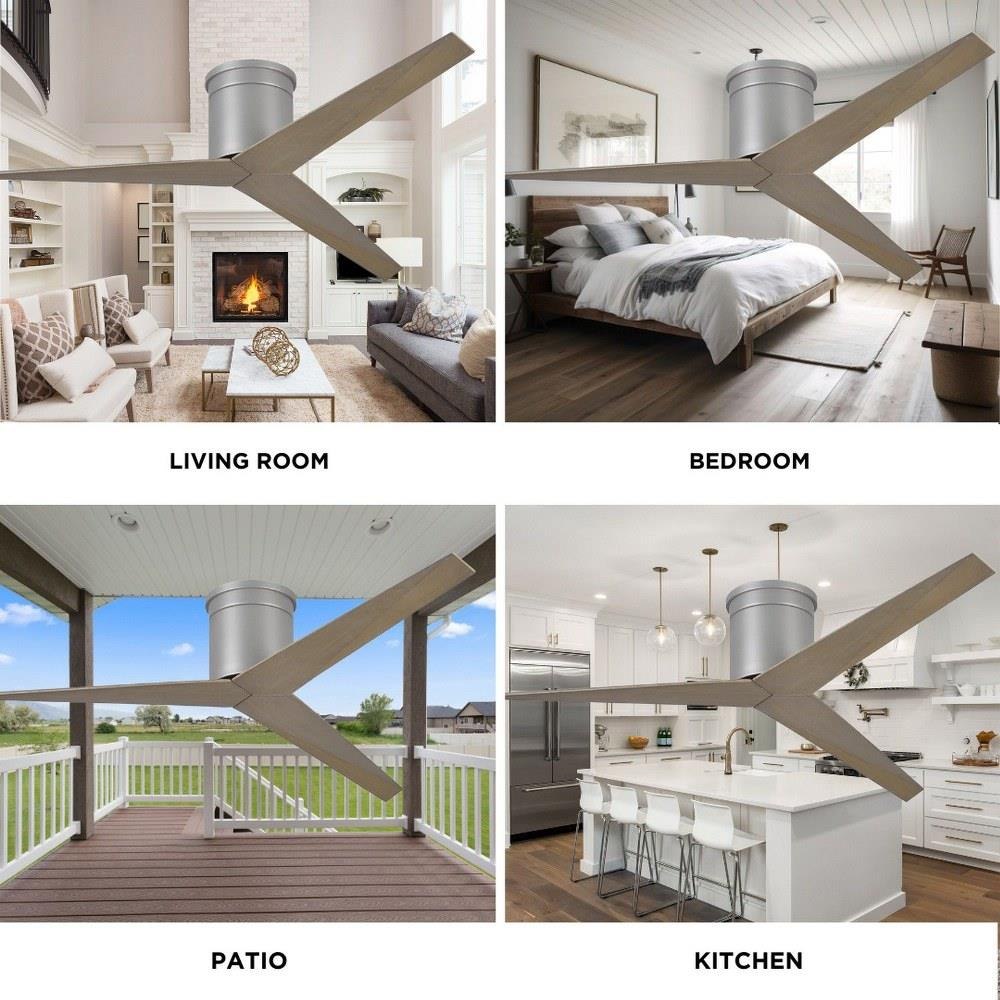 LIVING ROOM

BEDROOM

PATIO

KITCHEN