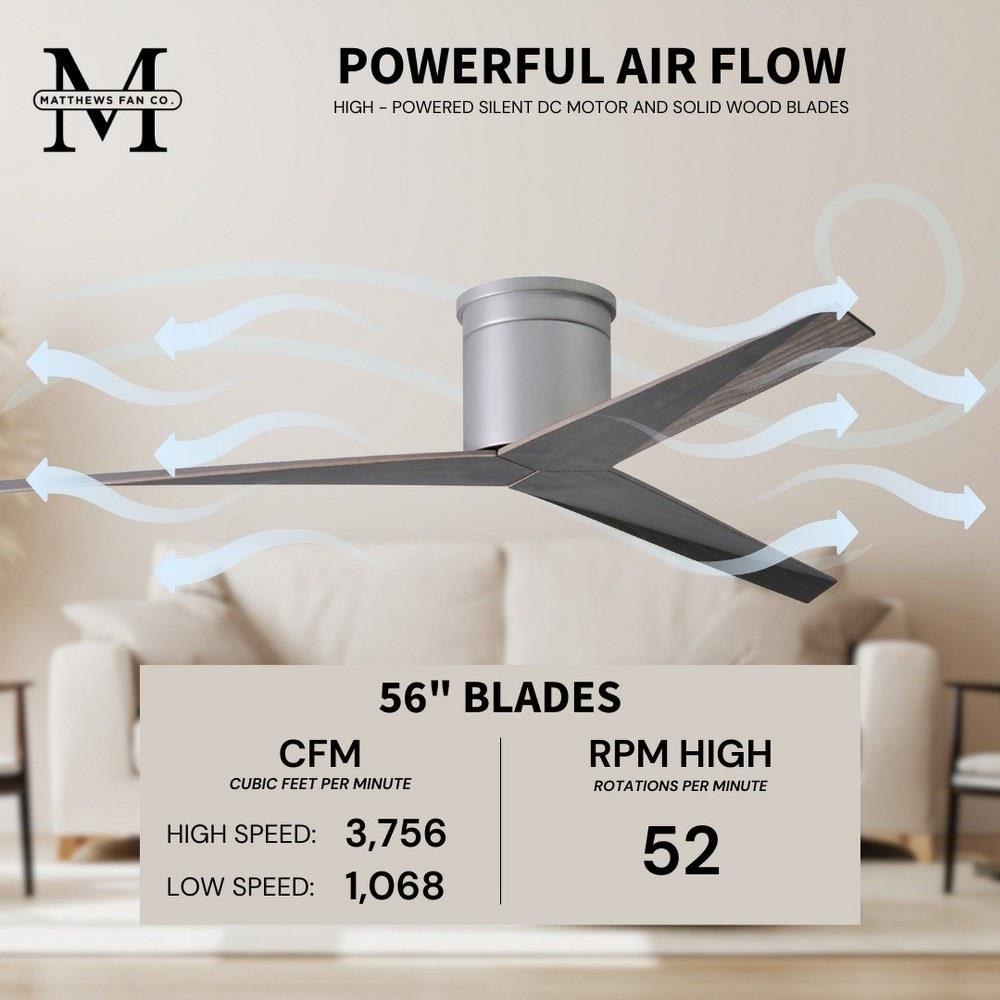 M
MATTHEWS FAN CO.

POWERFUL AIR FLOW

HIGH - POWERED SILENT DC MOTOR AND SOLID WOOD BLADES

56" BLADES

CFM
CUBIC FEET PER MINUTE

HIGH SPEED: 3,756
LOW SPEED: 1,068

RPM HIGH
ROTATIONS PER MINUTE

52