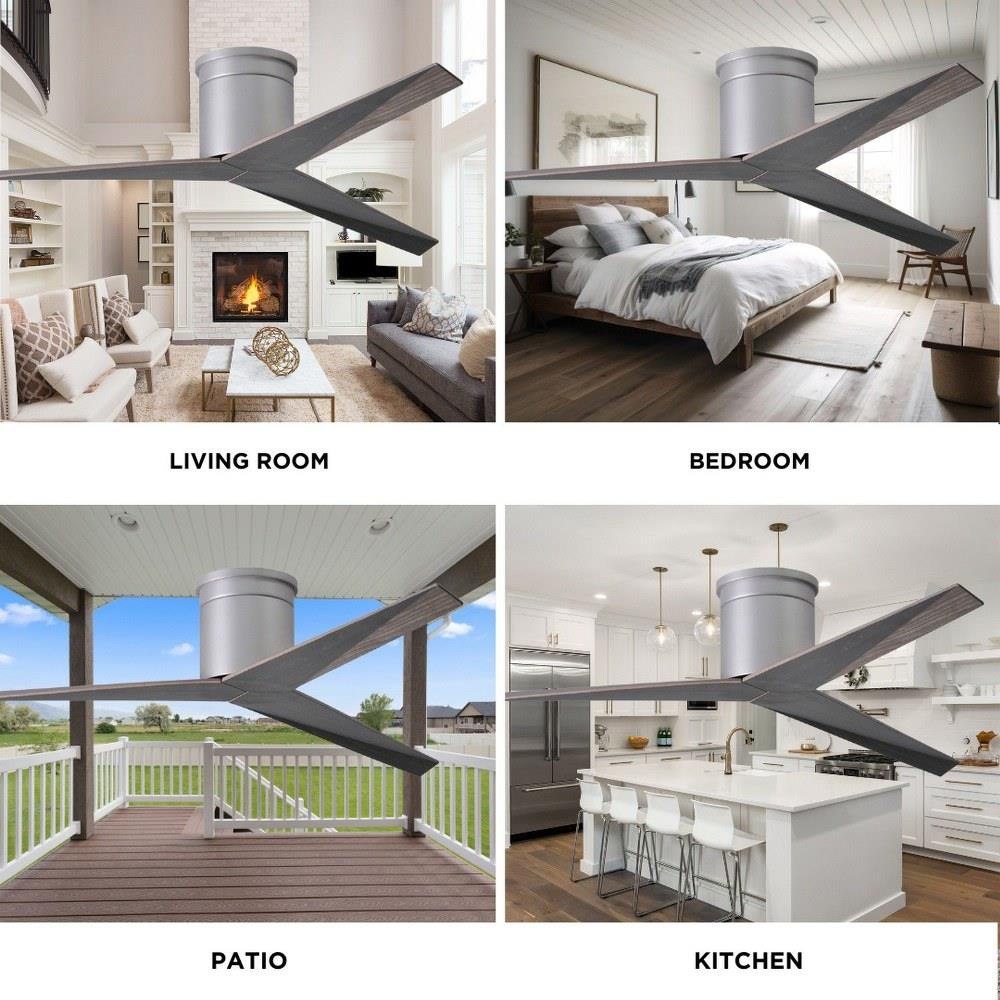 LIVING ROOM

BEDROOM

PATIO

KITCHEN