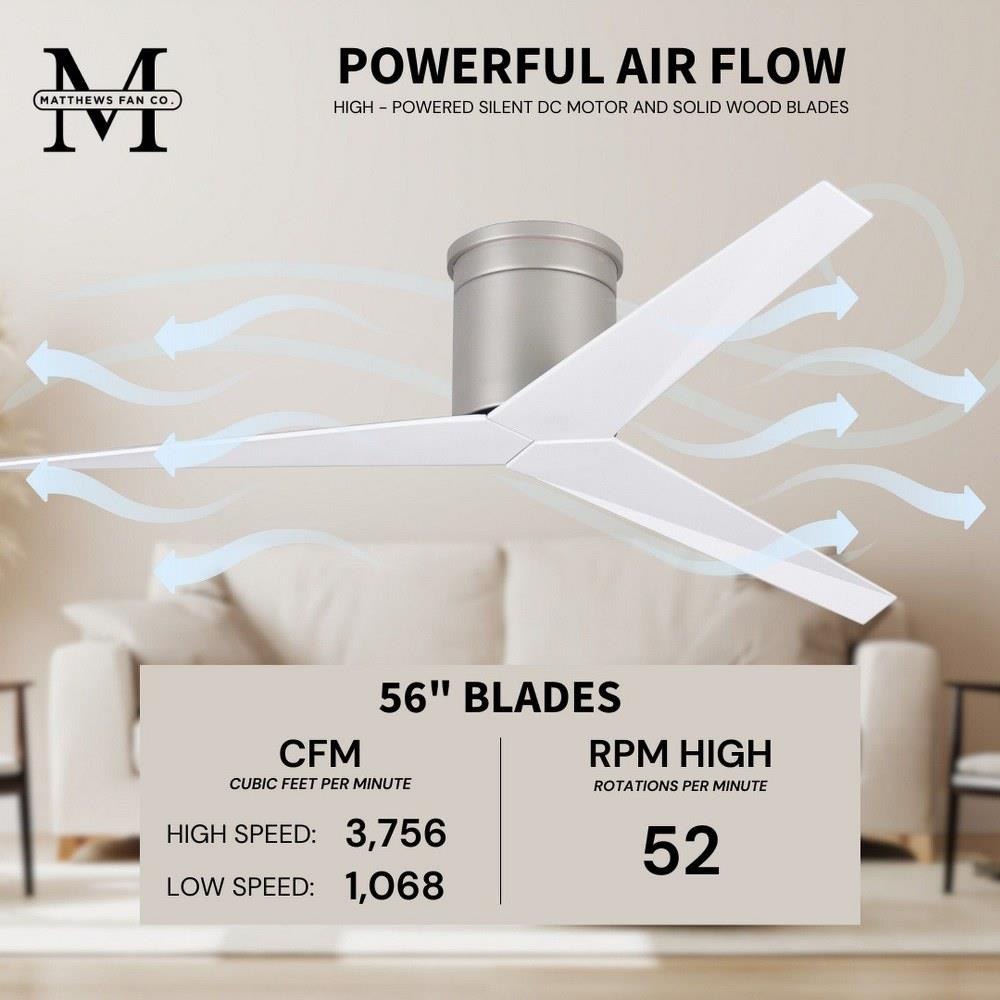 M
MATTHEWS FAN CO.

POWERFUL AIR FLOW

HIGH - POWERED SILENT DC MOTOR AND SOLID WOOD BLADES

56" BLADES

CFM
CUBIC FEET PER MINUTE

HIGH SPEED: 3,756

LOW SPEED: 1,068

RPM HIGH
ROTATIONS PER MINUTE

52