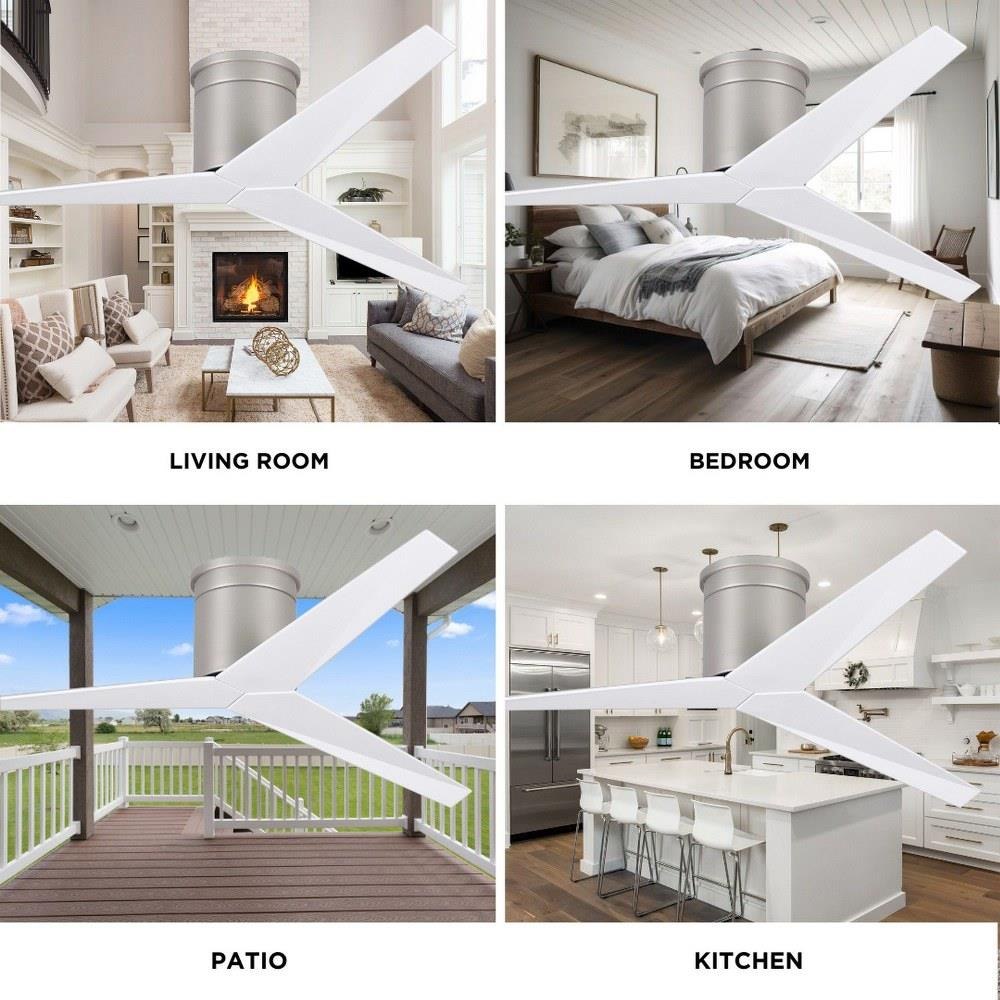 LIVING ROOM

BEDROOM

PATIO

KITCHEN