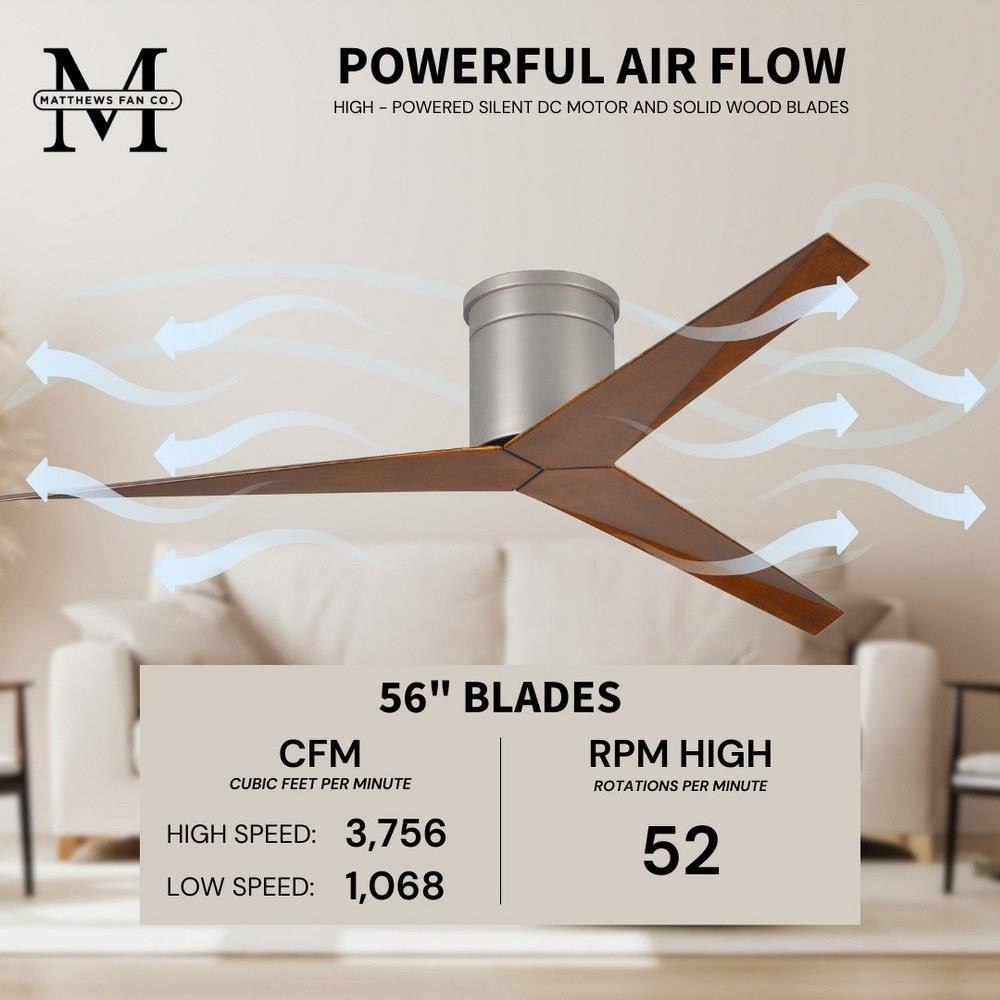 M
MATTHEWS FAN CO.

POWERFUL AIR FLOW

HIGH - POWERED SILENT DC MOTOR AND SOLID WOOD BLADES

56" BLADES

CFM
CUBIC FEET PER MINUTE

HIGH SPEED: 3,756
LOW SPEED: 1,068

RPM HIGH
ROTATIONS PER MINUTE

52