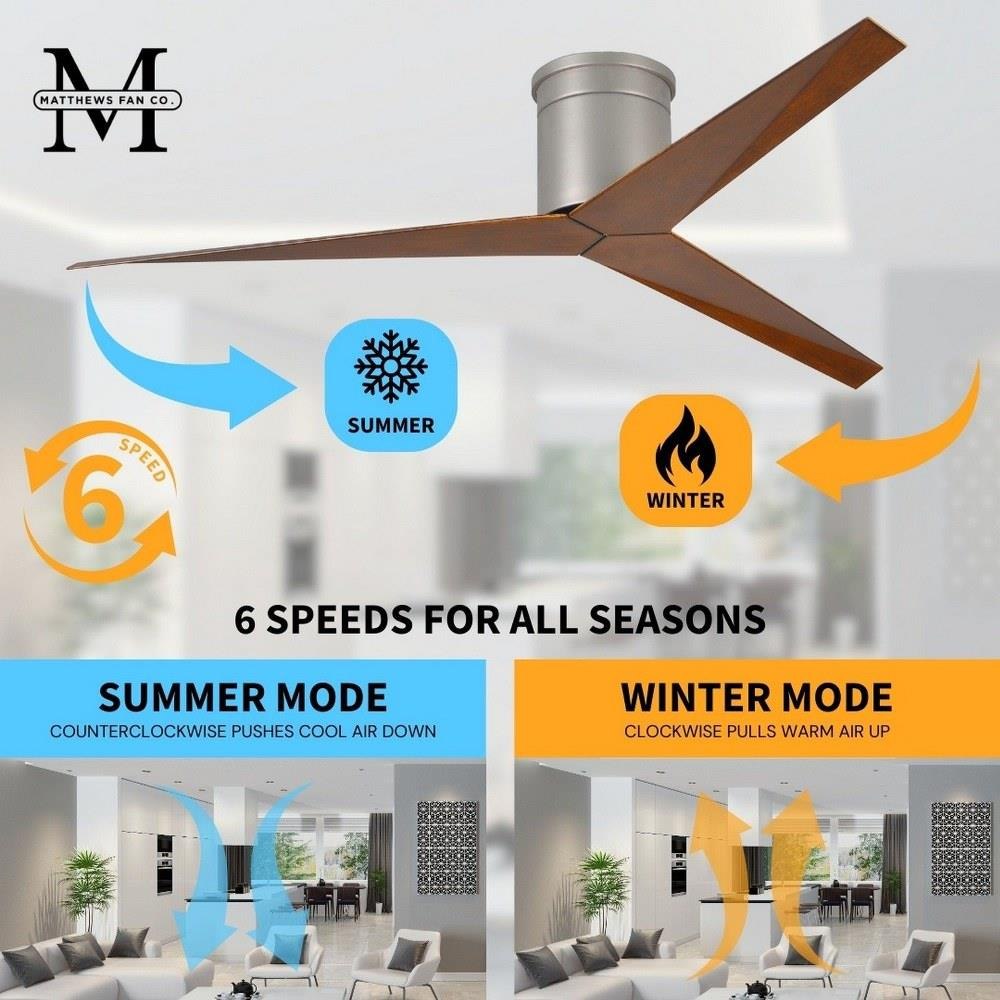 M
MATTHEWS FAN CO.

SUMMER

WINTER

6
SPEED

6 SPEEDS FOR ALL SEASONS

SUMMER MODE
COUNTERCLOCKWISE PUSHES COOL AIR DOWN

WINTER MODE
CLOCKWISE PULLS WARM AIR UP