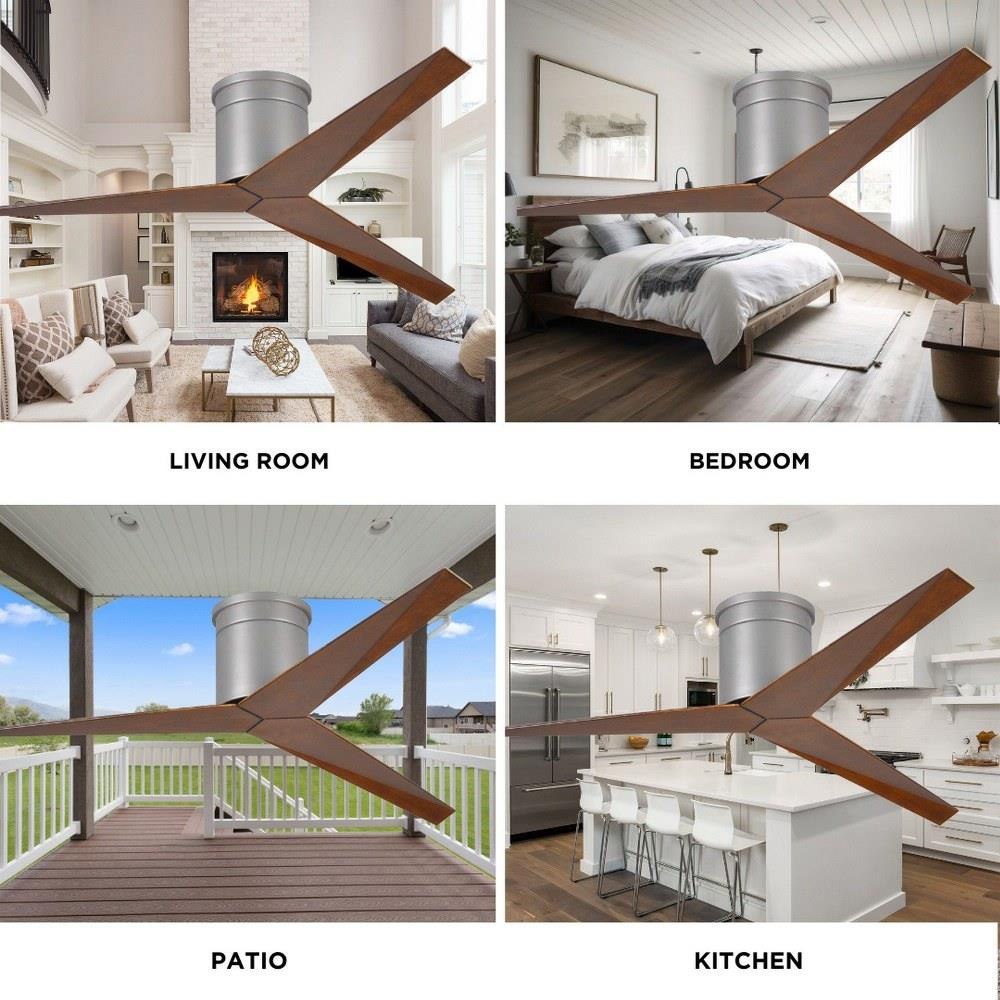 LIVING ROOM

BEDROOM

PATIO

KITCHEN