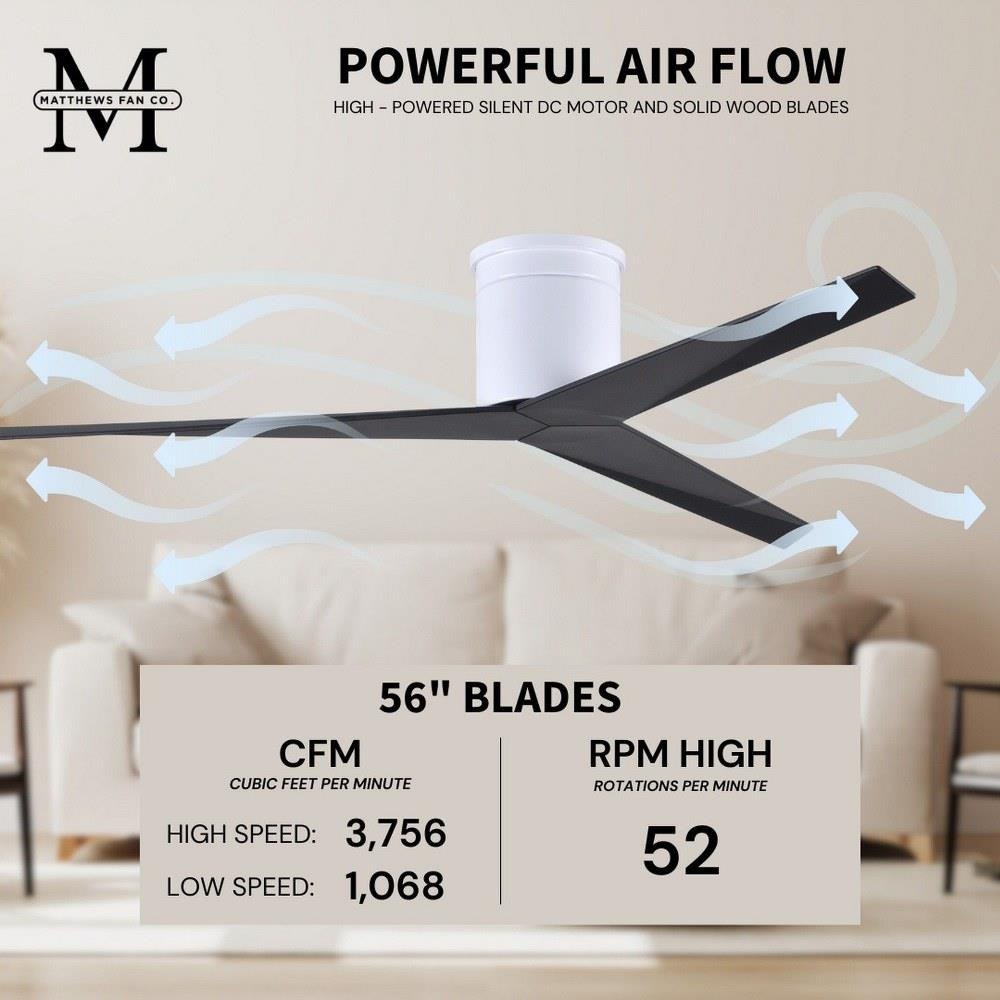 M
MATTHEWS FAN CO.

POWERFUL AIR FLOW

HIGH - POWERED SILENT DC MOTOR AND SOLID WOOD BLADES

56" BLADES

CFM
CUBIC FEET PER MINUTE

HIGH SPEED: 3,756
LOW SPEED: 1,068

RPM HIGH
ROTATIONS PER MINUTE

52