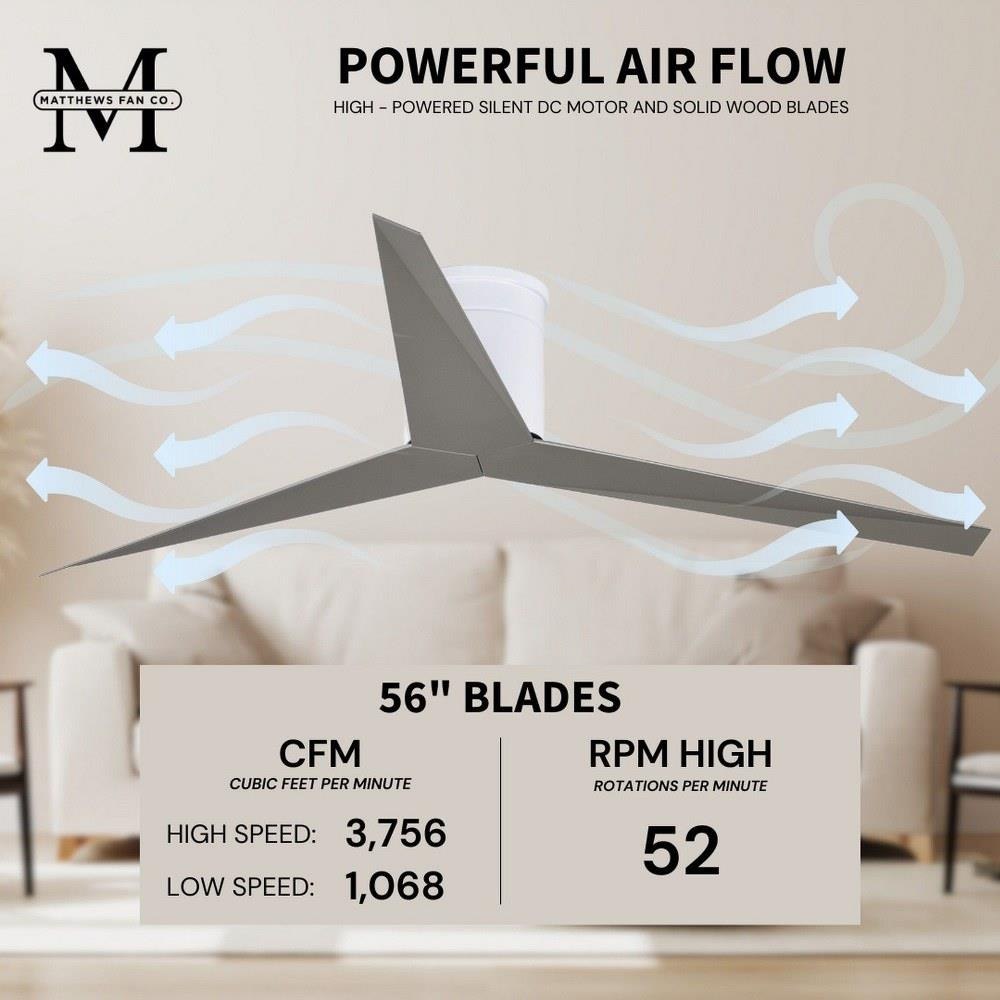 M
MATTHEWS FAN CO.

POWERFUL AIR FLOW
HIGH - POWERED SILENT DC MOTOR AND SOLID WOOD BLADES

56" BLADES

CFM
CUBIC FEET PER MINUTE
HIGH SPEED: 3,756
LOW SPEED: 1,068

RPM HIGH
ROTATIONS PER MINUTE
52