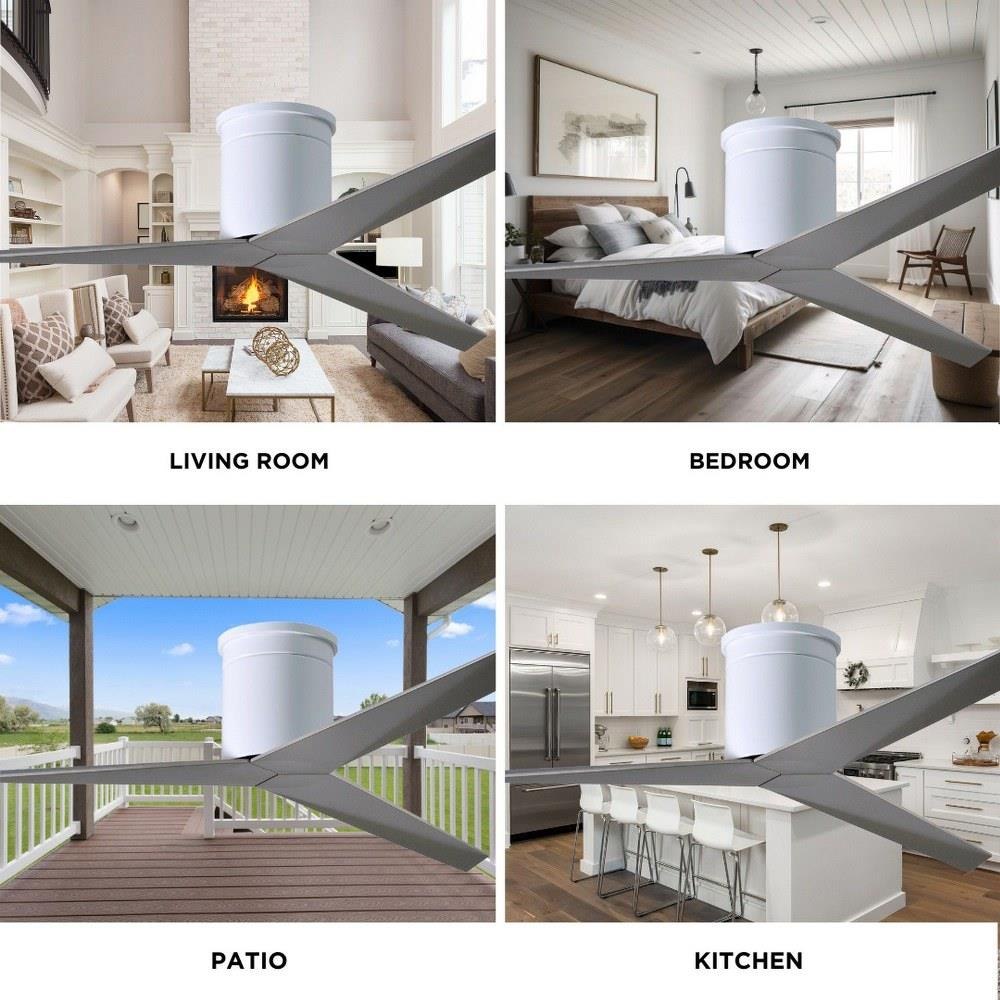 LIVING ROOM

BEDROOM

PATIO

KITCHEN