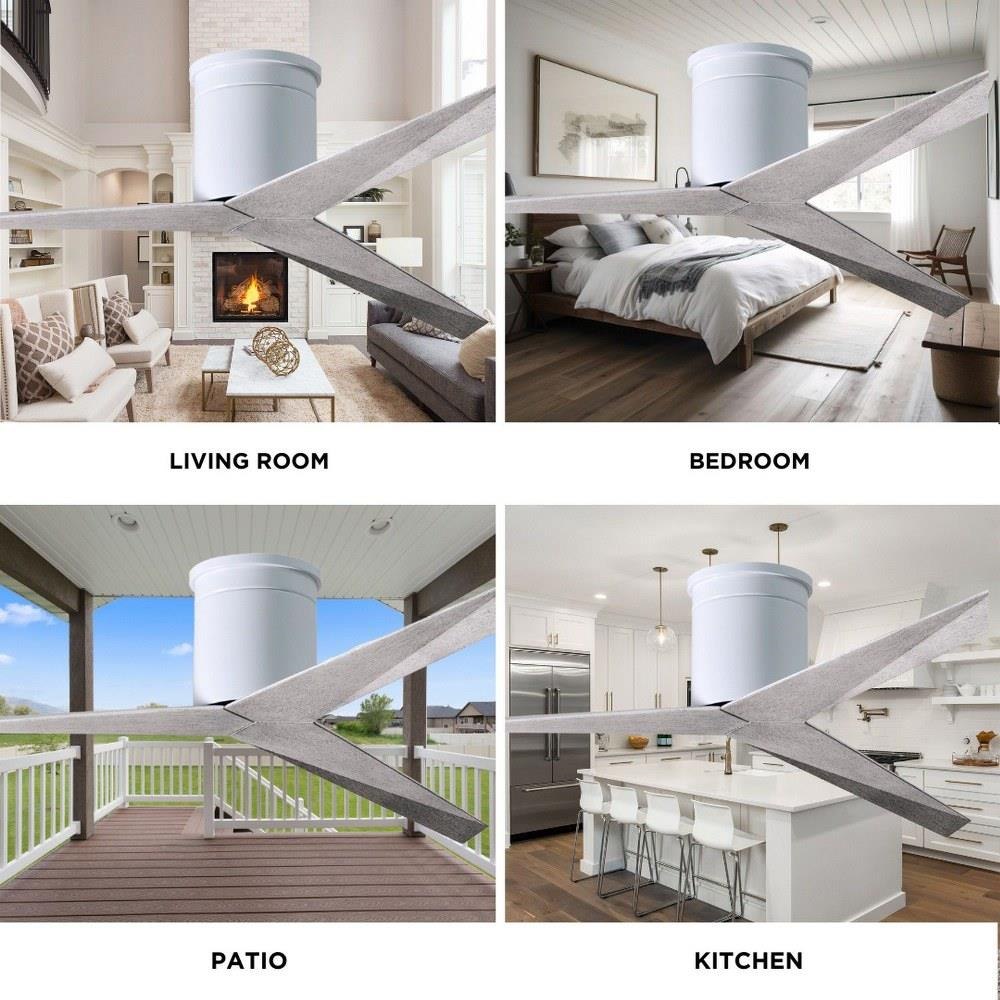 LIVING ROOM

BEDROOM

PATIO

KITCHEN