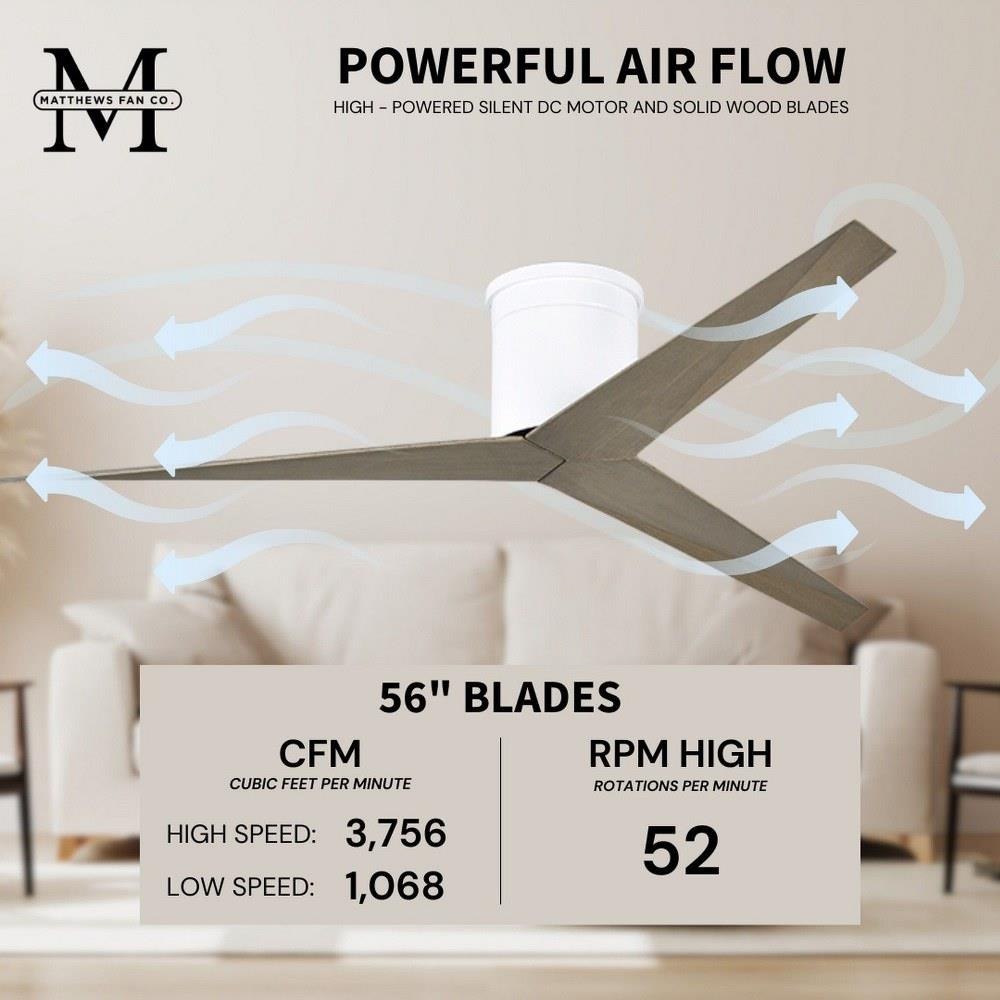 M
MATTHEWS FAN CO.

POWERFUL AIR FLOW

HIGH - POWERED SILENT DC MOTOR AND SOLID WOOD BLADES

56" BLADES

CFM
CUBIC FEET PER MINUTE

HIGH SPEED: 3,756

LOW SPEED: 1,068

RPM HIGH
ROTATIONS PER MINUTE

52