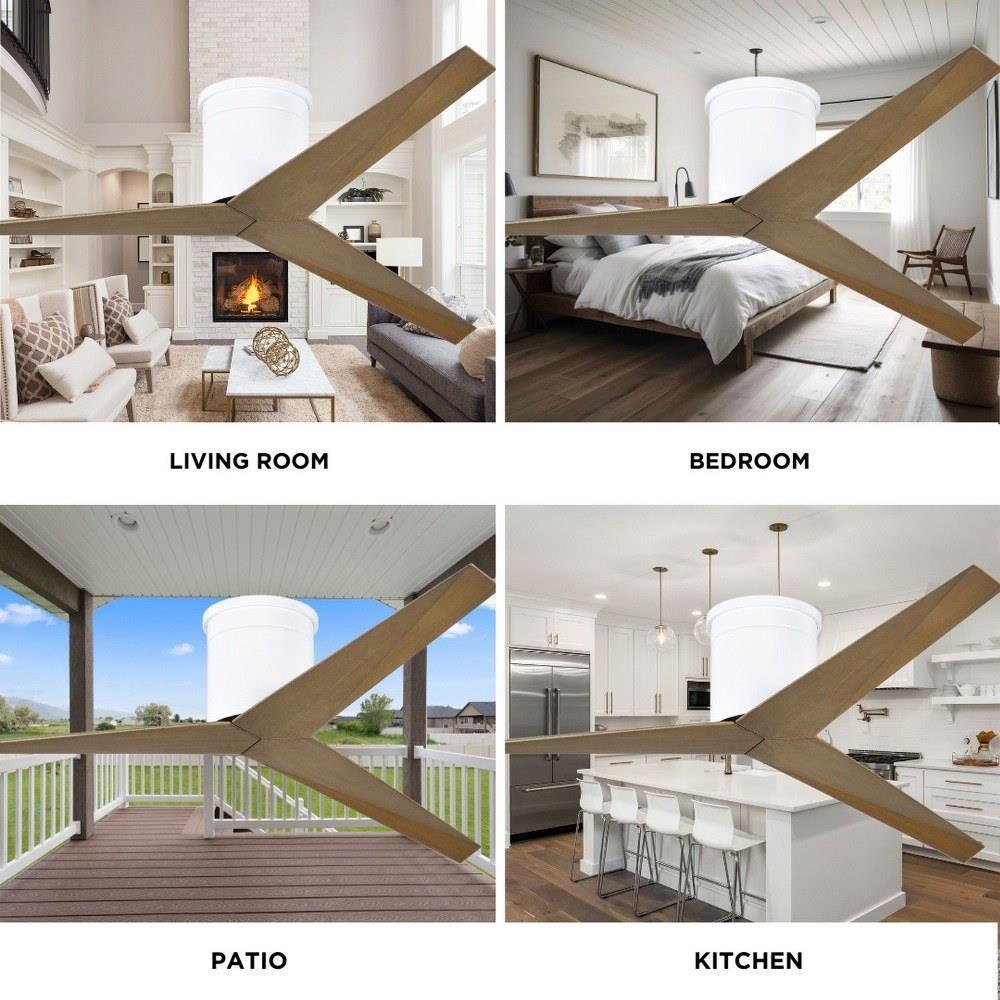 LIVING ROOM

BEDROOM

PATIO

KITCHEN