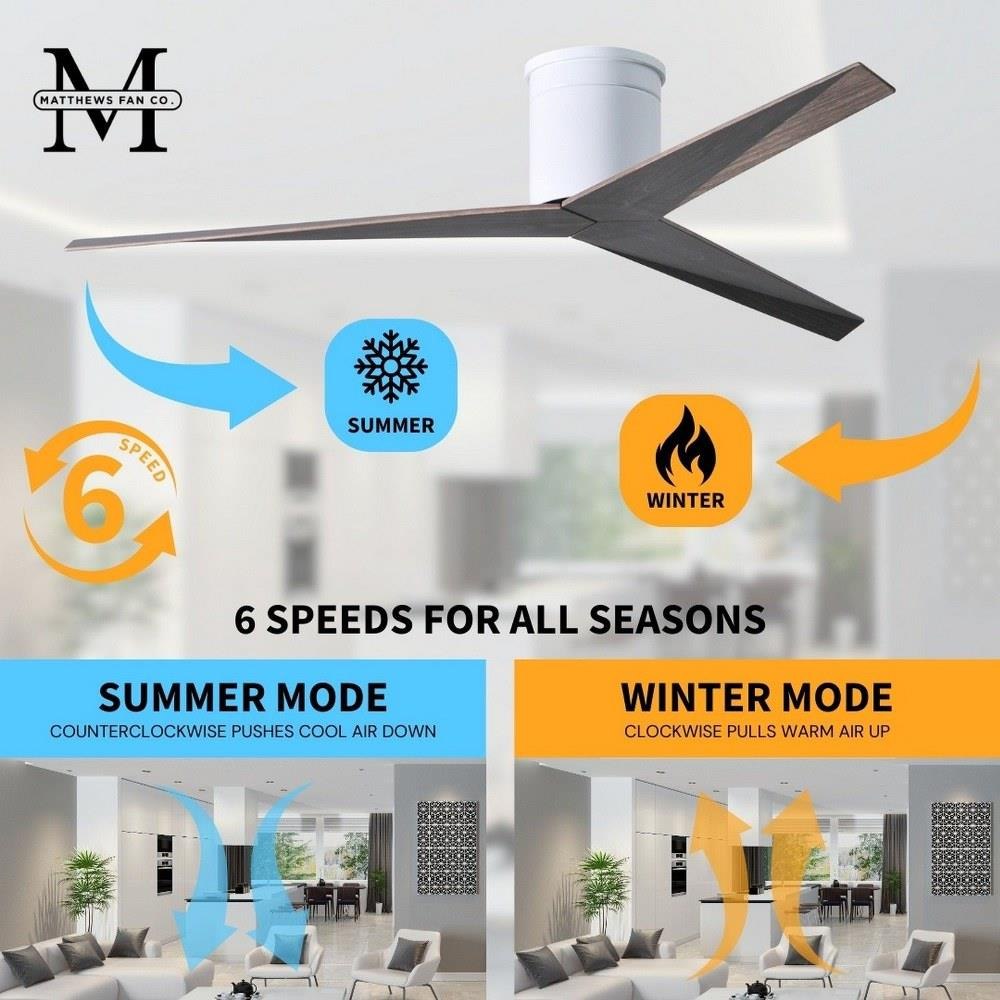 M
MATTHEWS FAN CO.

SUMMER

6
SPEED

WINTER

6 SPEEDS FOR ALL SEASONS

SUMMER MODE
COUNTERCLOCKWISE PUSHES COOL AIR DOWN

WINTER MODE
CLOCKWISE PULLS WARM AIR UP