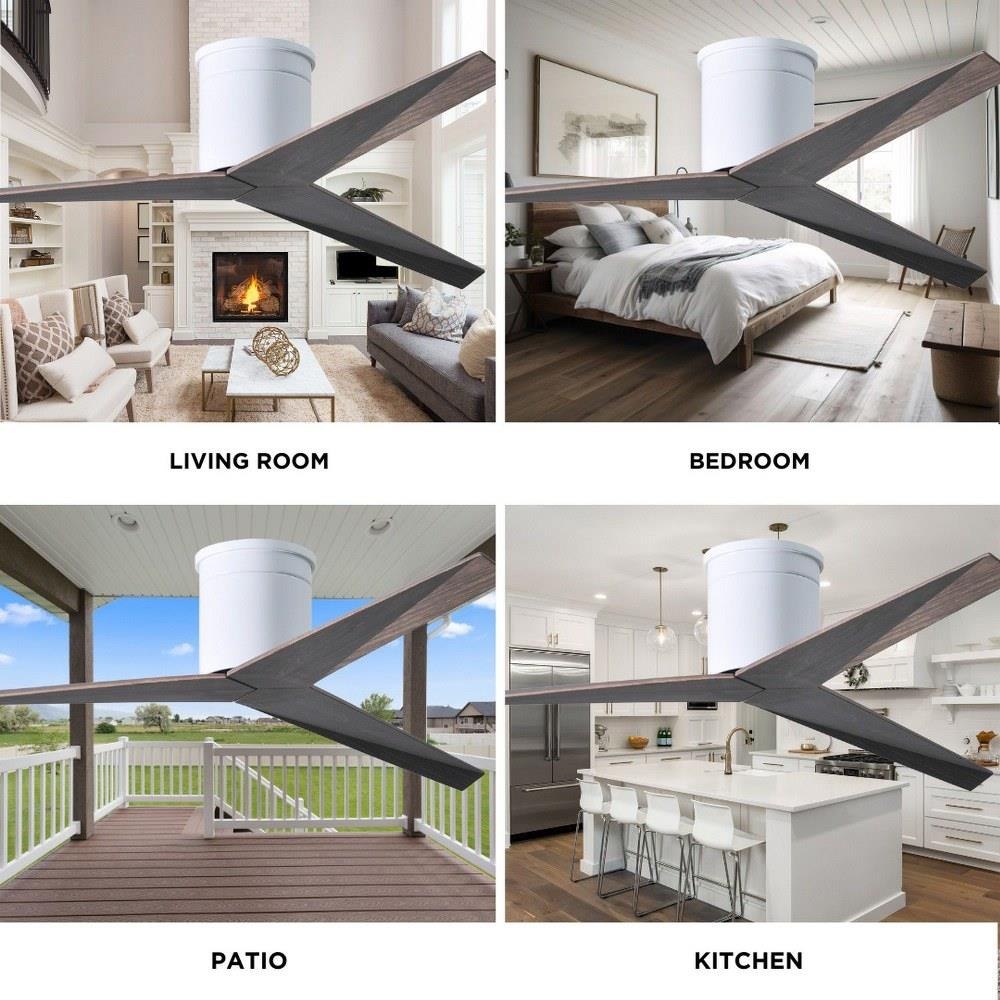 LIVING ROOM

BEDROOM

PATIO

KITCHEN