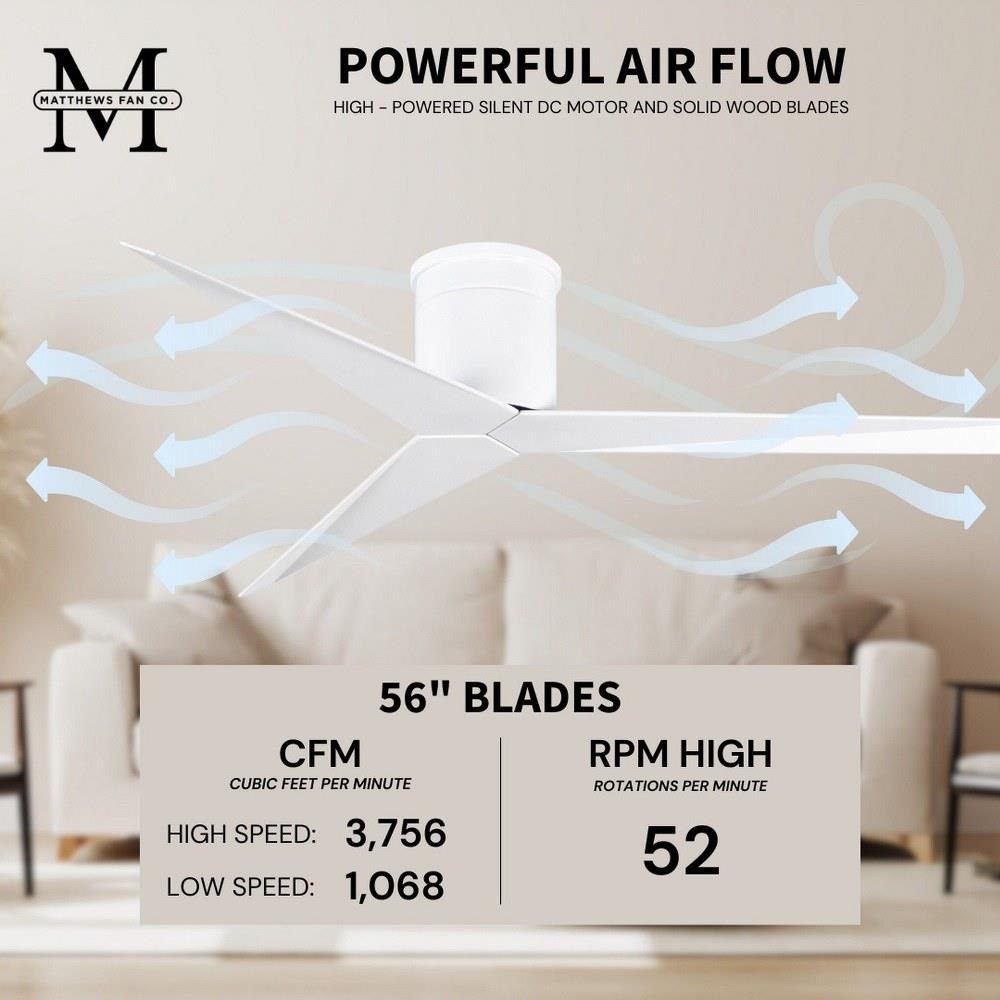 M
MATTHEWS FAN CO.

POWERFUL AIR FLOW

HIGH - POWERED SILENT DC MOTOR AND SOLID WOOD BLADES

56" BLADES

CFM
CUBIC FEET PER MINUTE

HIGH SPEED: 3,756

LOW SPEED: 1,068

RPM HIGH
ROTATIONS PER MINUTE

52