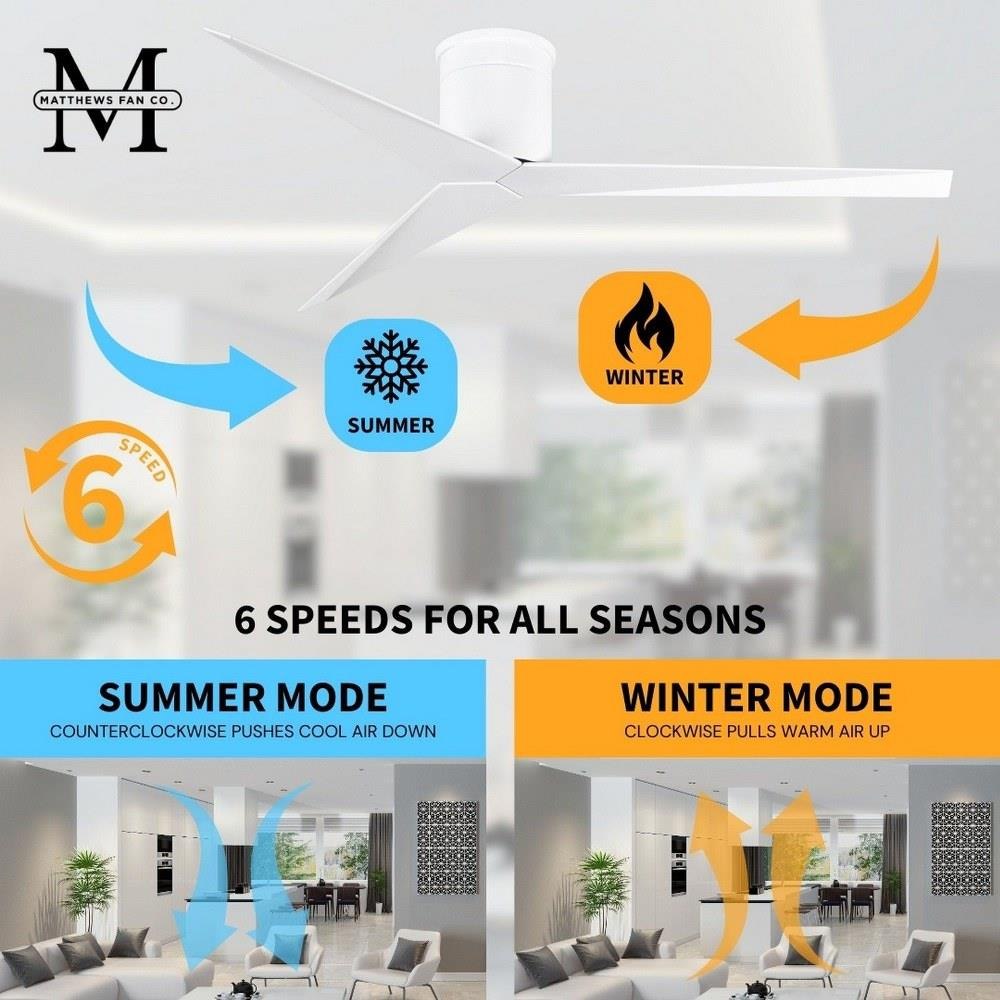 M
MATTHEWS FAN CO.

SUMMER

WINTER

6
SPEED

6 SPEEDS FOR ALL SEASONS

SUMMER MODE
COUNTERCLOCKWISE PUSHES COOL AIR DOWN

WINTER MODE
CLOCKWISE PULLS WARM AIR UP