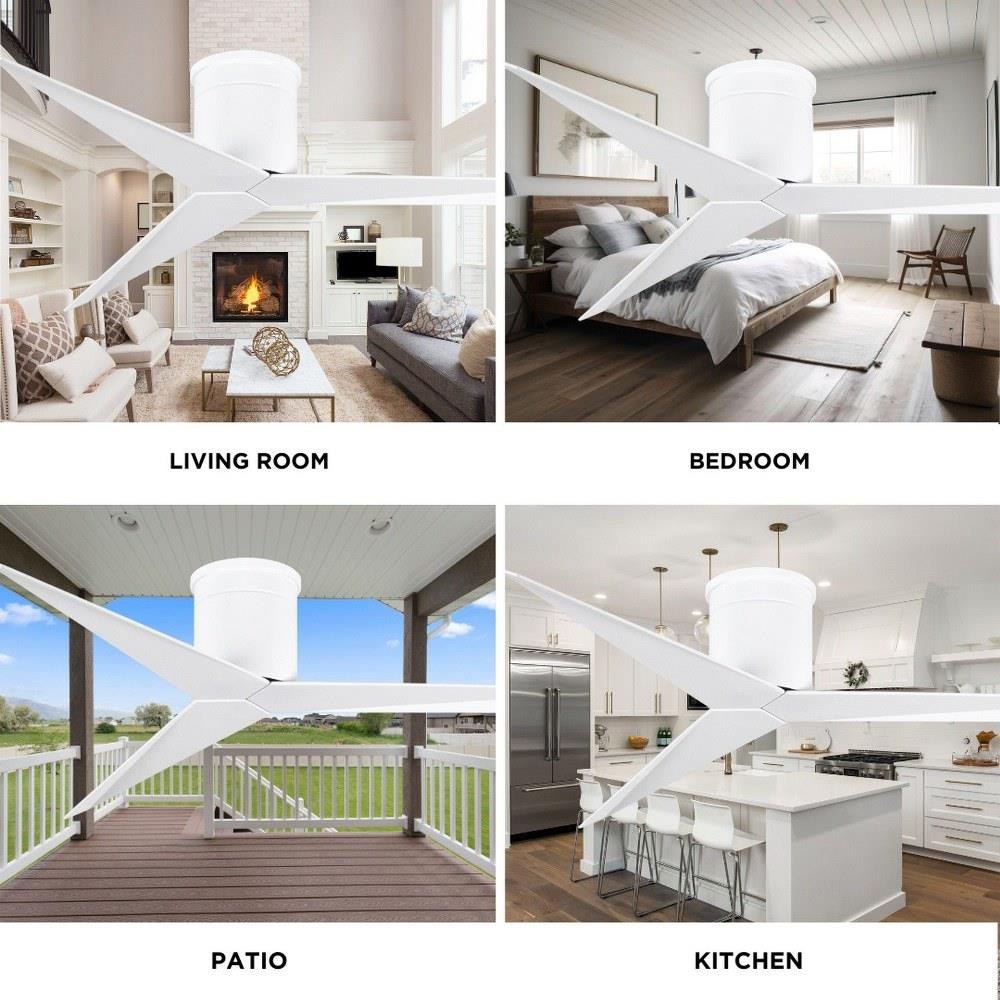 LIVING ROOM

BEDROOM

PATIO

KITCHEN