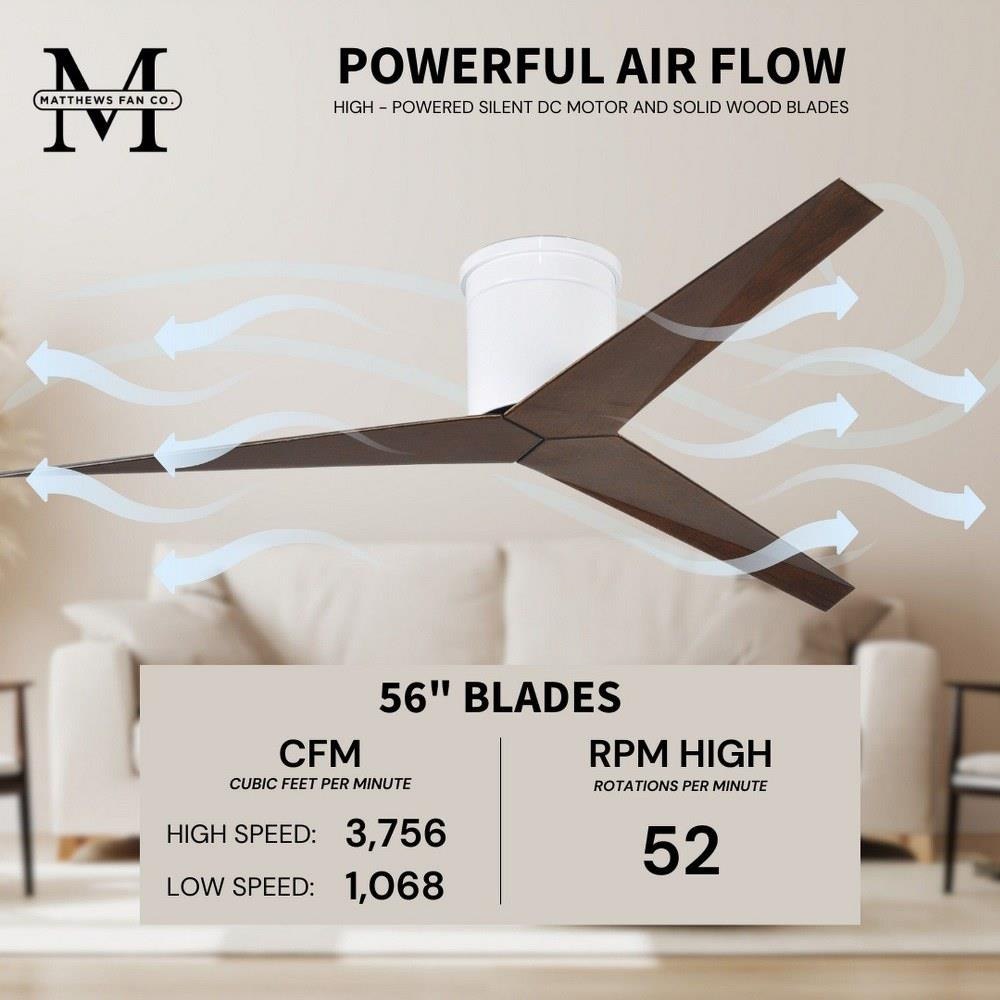 M
MATTHEWS FAN CO.

POWERFUL AIR FLOW

HIGH - POWERED SILENT DC MOTOR AND SOLID WOOD BLADES

56" BLADES

CFM
CUBIC FEET PER MINUTE

HIGH SPEED: 3,756

LOW SPEED: 1,068

RPM HIGH
ROTATIONS PER MINUTE

52