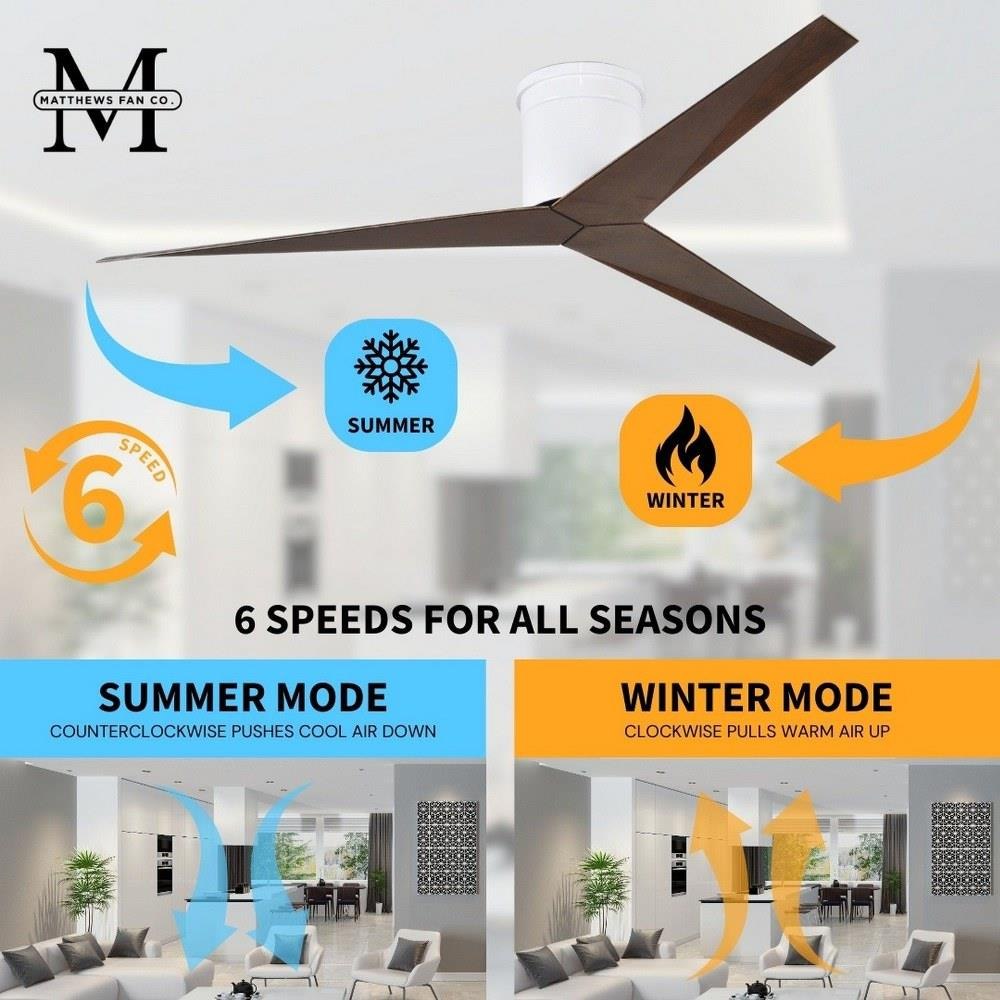 M
MATTHEWS FAN CO.

SUMMER

WINTER

6
SPEED

6 SPEEDS FOR ALL SEASONS

SUMMER MODE
COUNTERCLOCKWISE PUSHES COOL AIR DOWN

WINTER MODE
CLOCKWISE PULLS WARM AIR UP