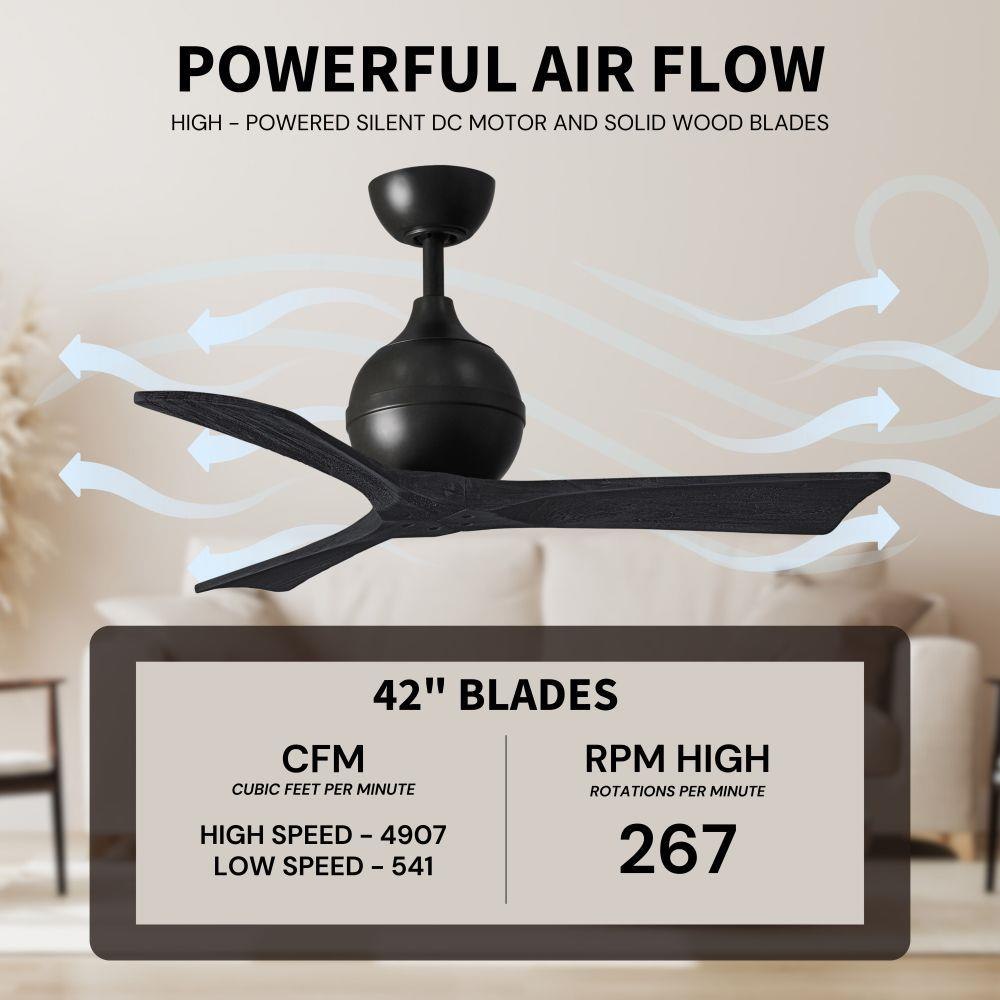 POWERFUL AIR FLOW
HIGH - POWERED SILENT DC MOTOR AND SOLID WOOD BLADES

42" BLADES

CFM
CUBIC FEET PER MINUTE
HIGH SPEED - 4907
LOW SPEED - 541

RPM HIGH
ROTATIONS PER MINUTE
267