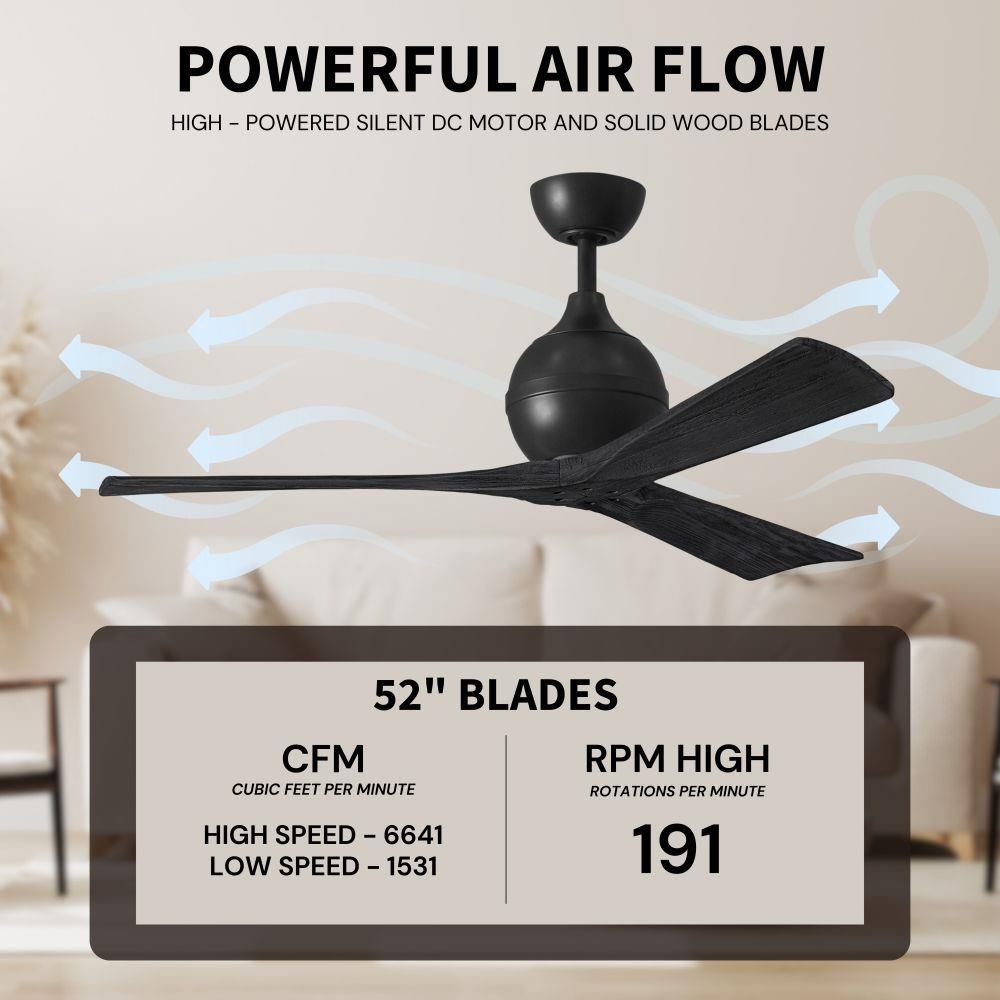 POWERFUL AIR FLOW

HIGH - POWERED SILENT DC MOTOR AND SOLID WOOD BLADES

52" BLADES

CFM
CUBIC FEET PER MINUTE

HIGH SPEED - 6641
LOW SPEED - 1531

RPM HIGH
ROTATIONS PER MINUTE

191