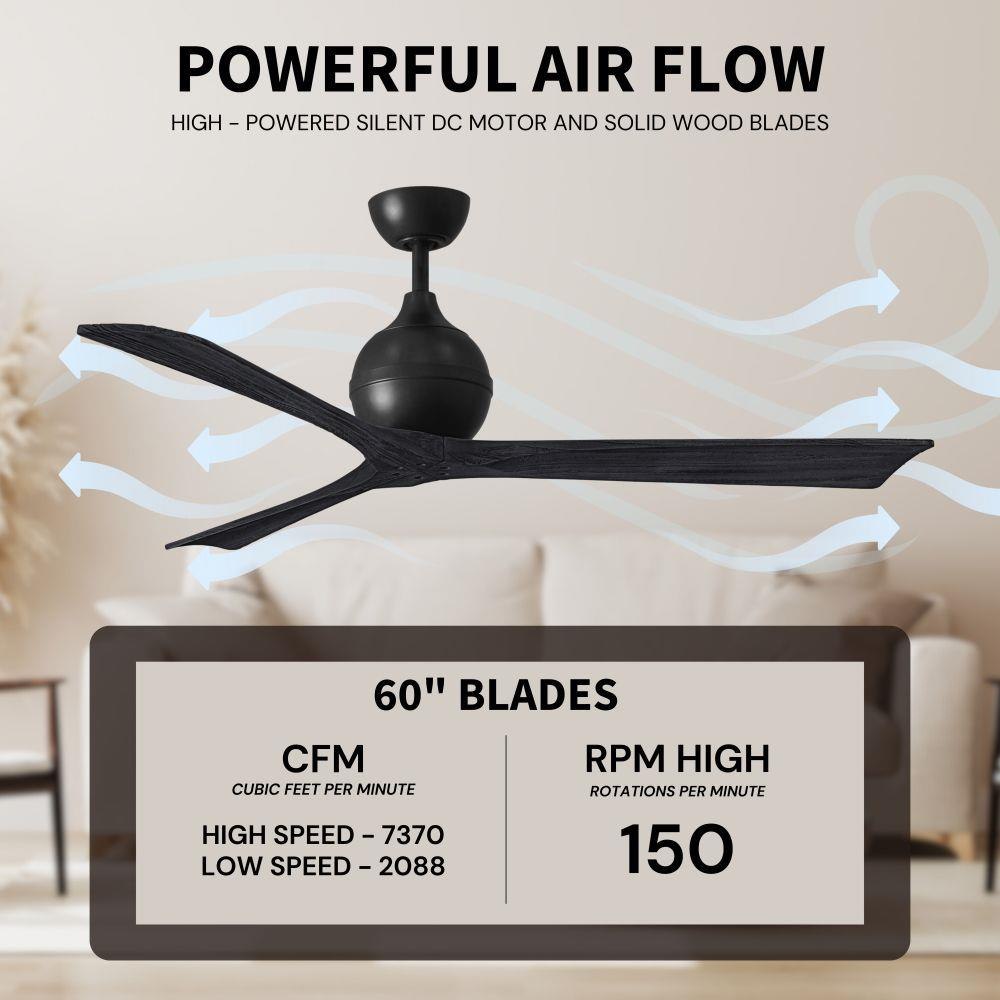 POWERFUL AIR FLOW

HIGH - POWERED SILENT DC MOTOR AND SOLID WOOD BLADES

60" BLADES

CFM
CUBIC FEET PER MINUTE

HIGH SPEED - 7370
LOW SPEED - 2088

RPM HIGH
ROTATIONS PER MINUTE

150