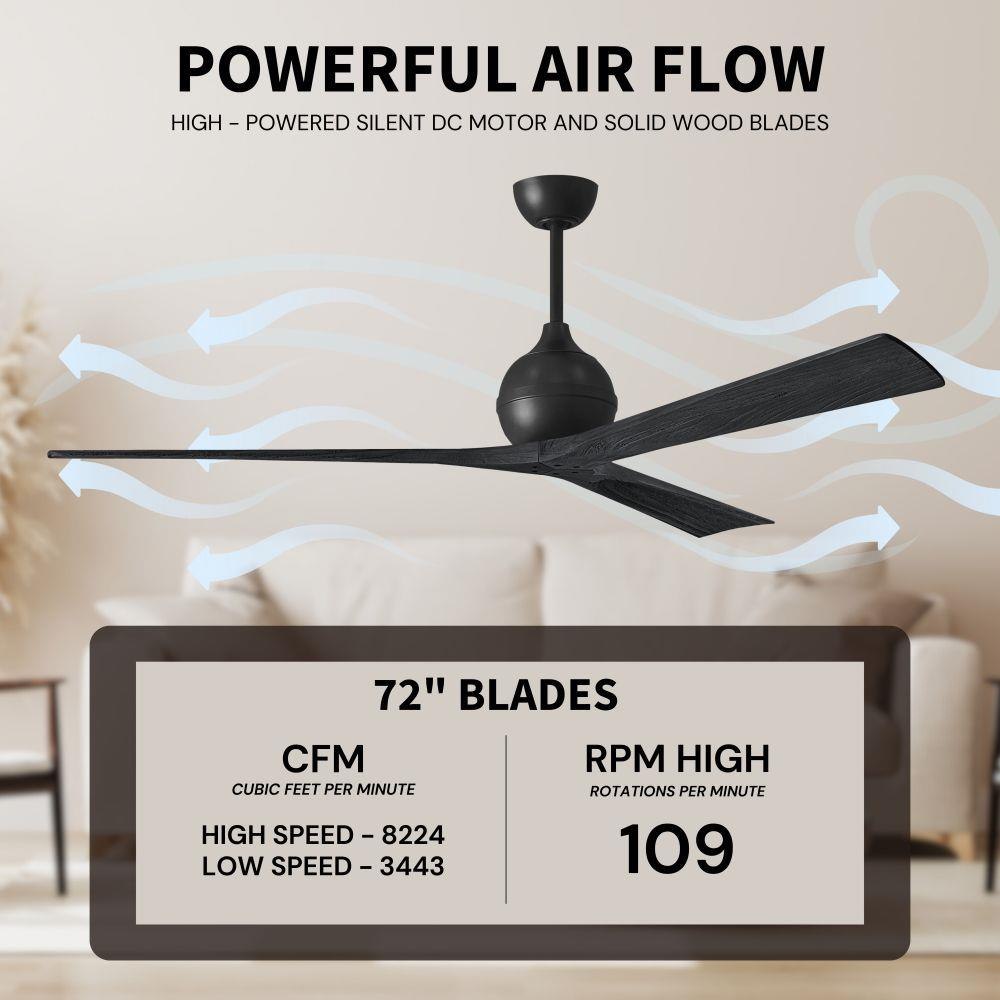 POWERFUL AIR FLOW

HIGH - POWERED SILENT DC MOTOR AND SOLID WOOD BLADES

72" BLADES

CFM
CUBIC FEET PER MINUTE

HIGH SPEED - 8224
LOW SPEED - 3443

RPM HIGH
ROTATIONS PER MINUTE

109