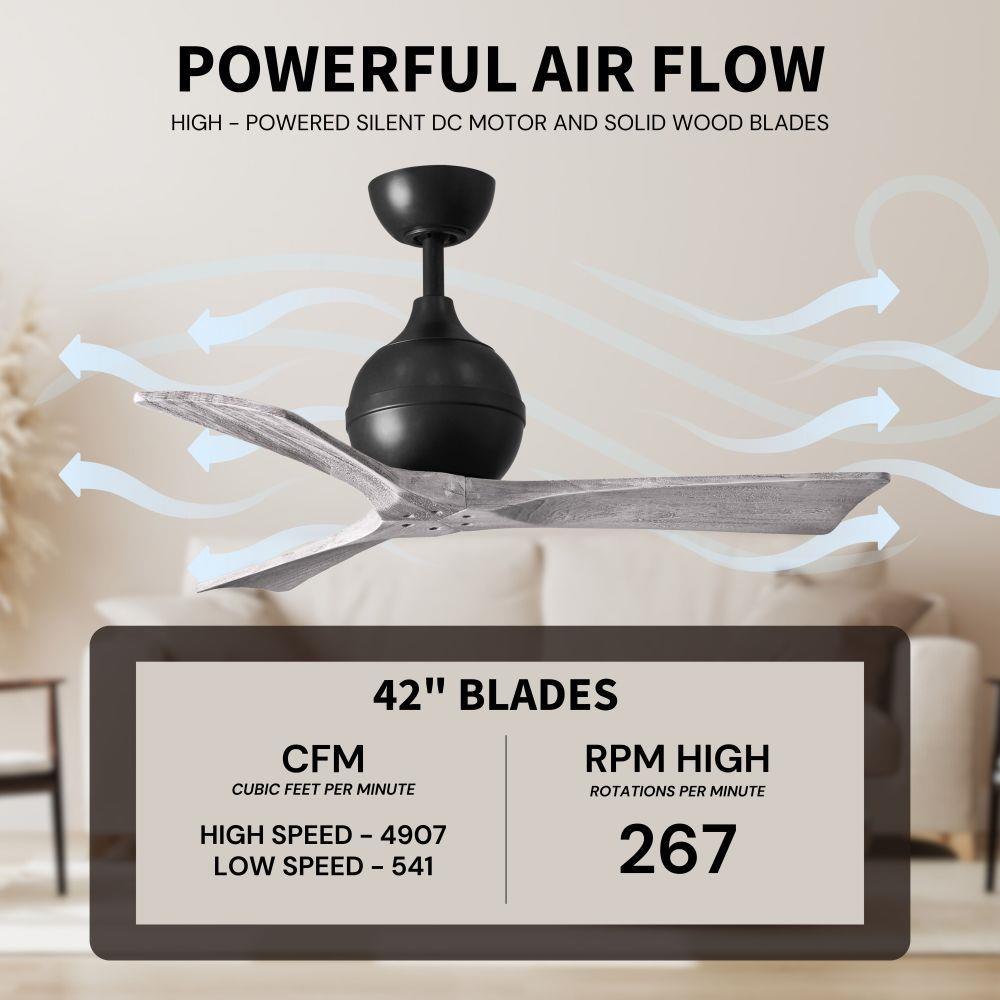 POWERFUL AIR FLOW

HIGH - POWERED SILENT DC MOTOR AND SOLID WOOD BLADES

42" BLADES

CFM
CUBIC FEET PER MINUTE

HIGH SPEED - 4907
LOW SPEED - 541

RPM HIGH
ROTATIONS PER MINUTE

267