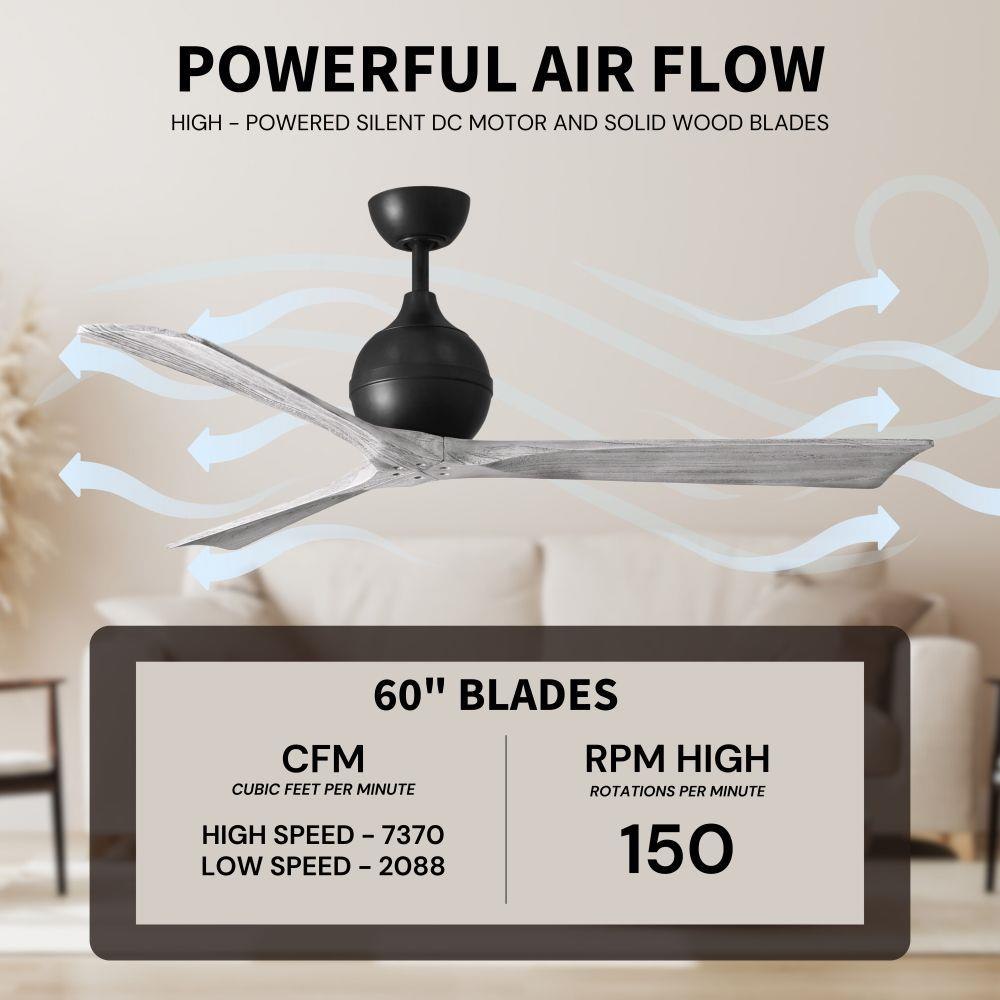 POWERFUL AIR FLOW

HIGH - POWERED SILENT DC MOTOR AND SOLID WOOD BLADES

60" BLADES

CFM
CUBIC FEET PER MINUTE

HIGH SPEED - 7370
LOW SPEED - 2088

RPM HIGH
ROTATIONS PER MINUTE

150