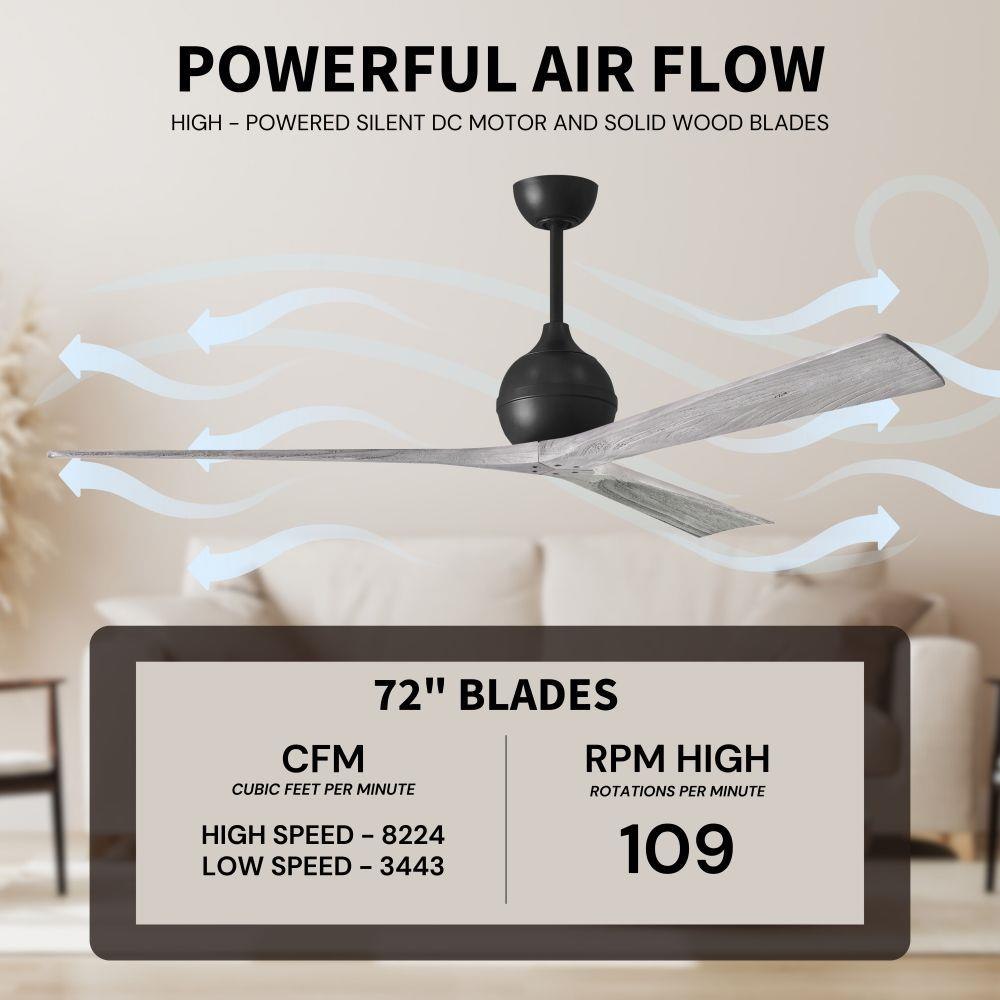 POWERFUL AIR FLOW
HIGH - POWERED SILENT DC MOTOR AND SOLID WOOD BLADES

72" BLADES

CFM
CUBIC FEET PER MINUTE
HIGH SPEED - 8224
LOW SPEED - 3443

RPM HIGH
ROTATIONS PER MINUTE
109