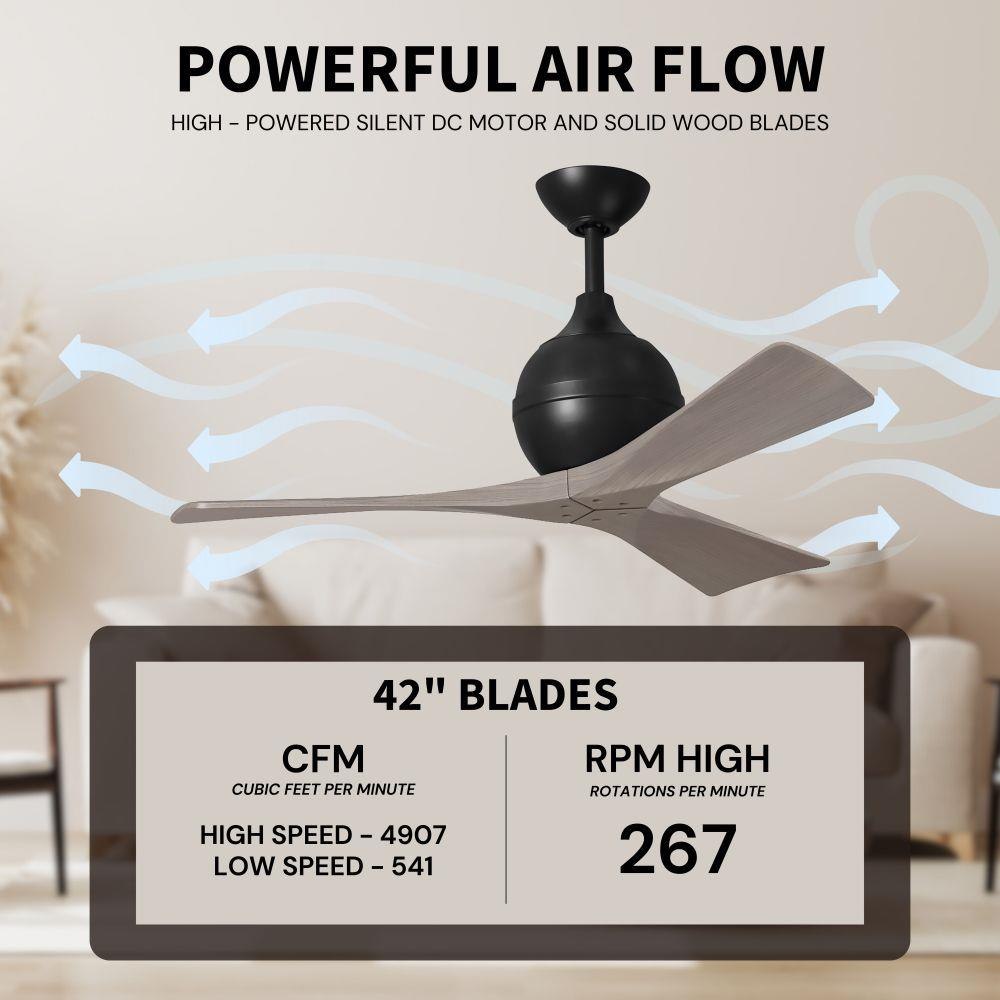 POWERFUL AIR FLOW

HIGH - POWERED SILENT DC MOTOR AND SOLID WOOD BLADES

42" BLADES

CFM
CUBIC FEET PER MINUTE

HIGH SPEED - 4907
LOW SPEED - 541

RPM HIGH
ROTATIONS PER MINUTE

267