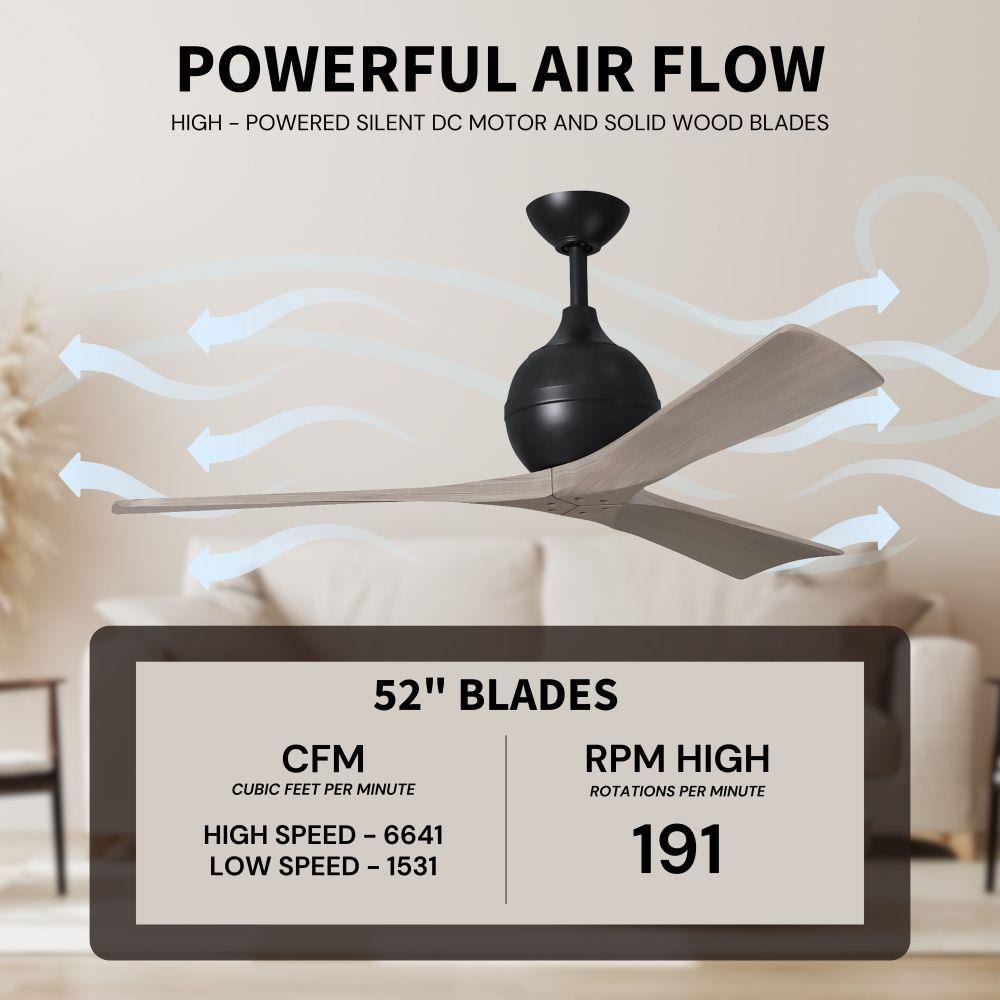 POWERFUL AIR FLOW
HIGH - POWERED SILENT DC MOTOR AND SOLID WOOD BLADES

52" BLADES

CFM
CUBIC FEET PER MINUTE

HIGH SPEED - 6641
LOW SPEED - 1531

RPM HIGH
ROTATIONS PER MINUTE

191