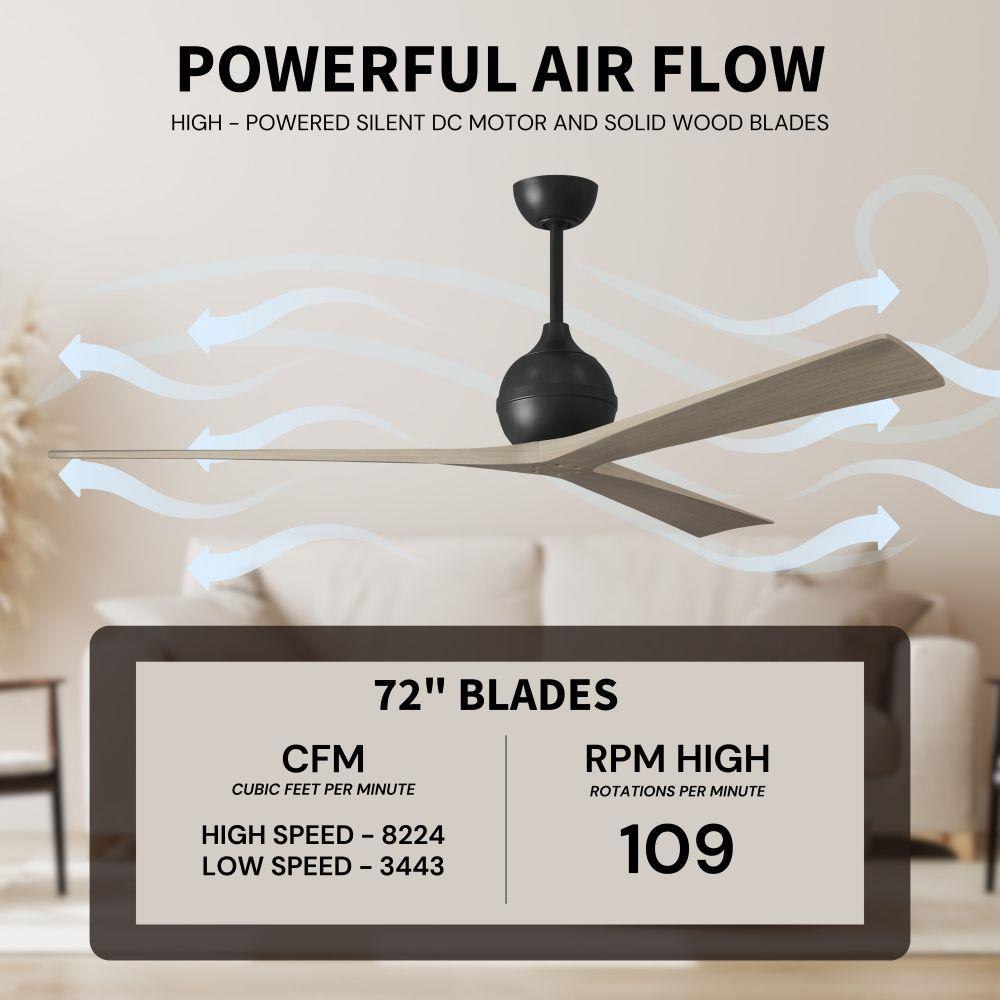 POWERFUL AIR FLOW
HIGH - POWERED SILENT DC MOTOR AND SOLID WOOD BLADES

72" BLADES

CFM
CUBIC FEET PER MINUTE

HIGH SPEED - 8224
LOW SPEED - 3443

RPM HIGH
ROTATIONS PER MINUTE

109