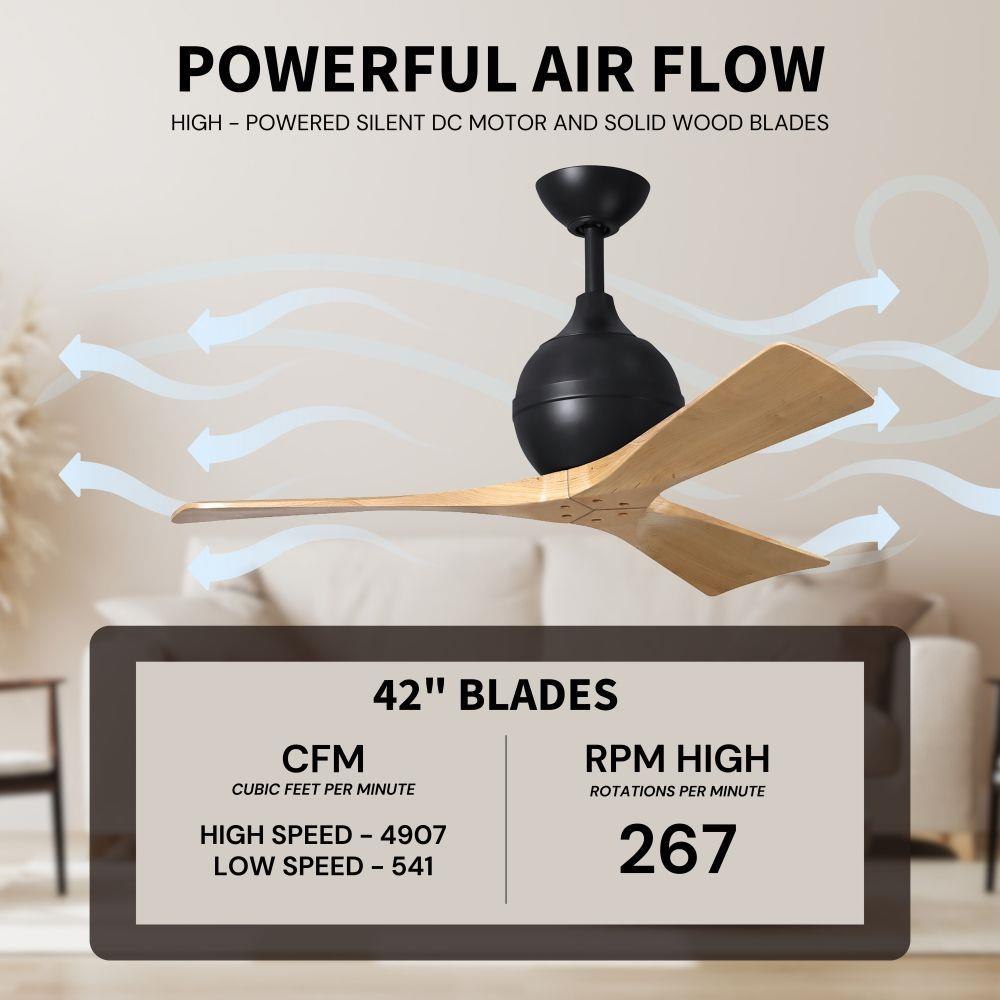 POWERFUL AIR FLOW

HIGH - POWERED SILENT DC MOTOR AND SOLID WOOD BLADES

42" BLADES

CFM
CUBIC FEET PER MINUTE

HIGH SPEED - 4907
LOW SPEED - 541

RPM HIGH
ROTATIONS PER MINUTE

267