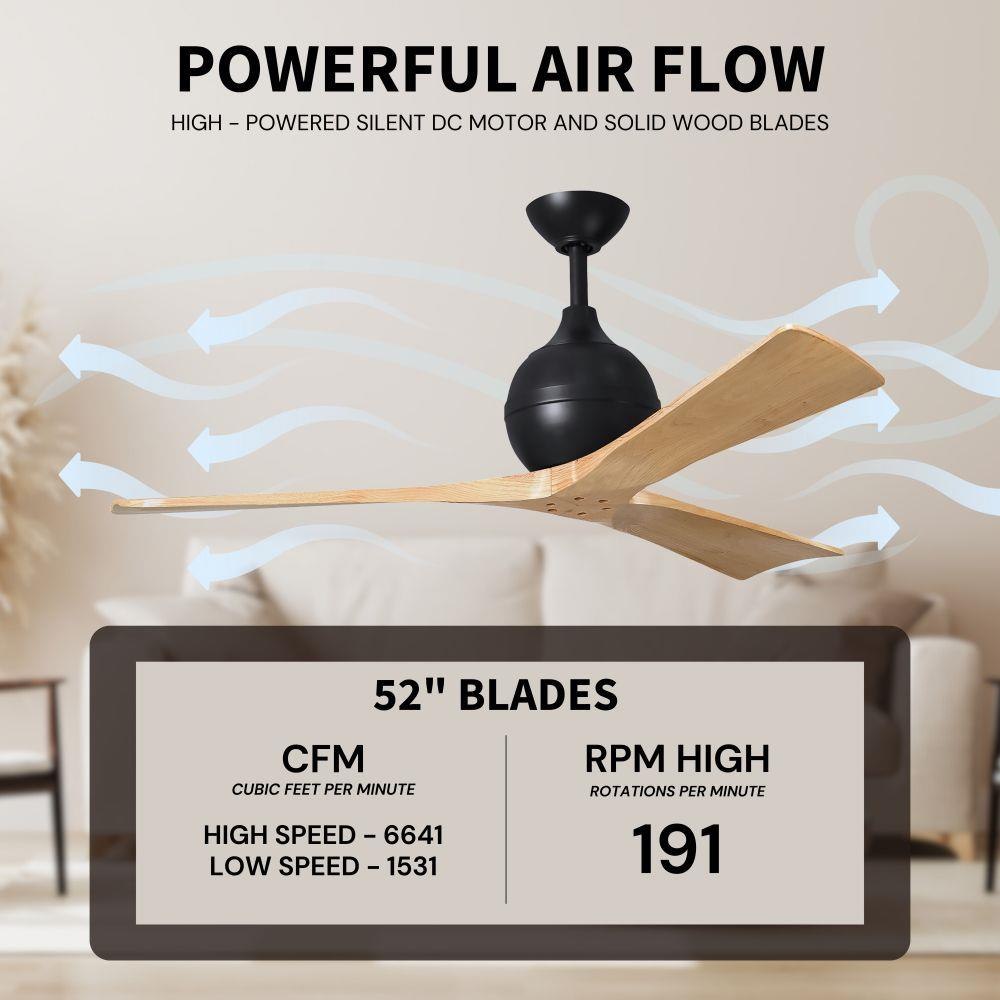 POWERFUL AIR FLOW

HIGH - POWERED SILENT DC MOTOR AND SOLID WOOD BLADES

52" BLADES

CFM
CUBIC FEET PER MINUTE

HIGH SPEED - 6641
LOW SPEED - 1531

RPM HIGH
ROTATIONS PER MINUTE

191