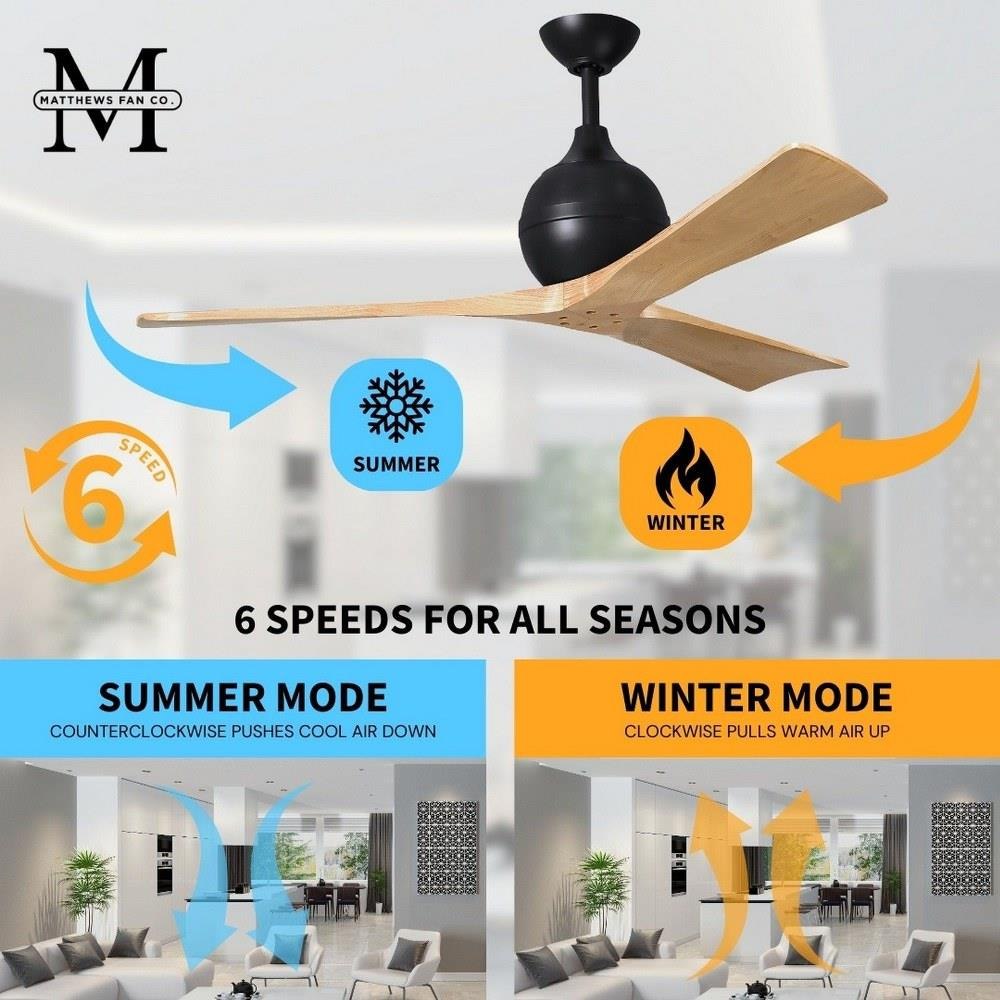 M
MATTHEWS FAN CO.

SUMMER

6
SPEED

WINTER

6 SPEEDS FOR ALL SEASONS

SUMMER MODE
COUNTERCLOCKWISE PUSHES COOL AIR DOWN

WINTER MODE
CLOCKWISE PULLS WARM AIR UP