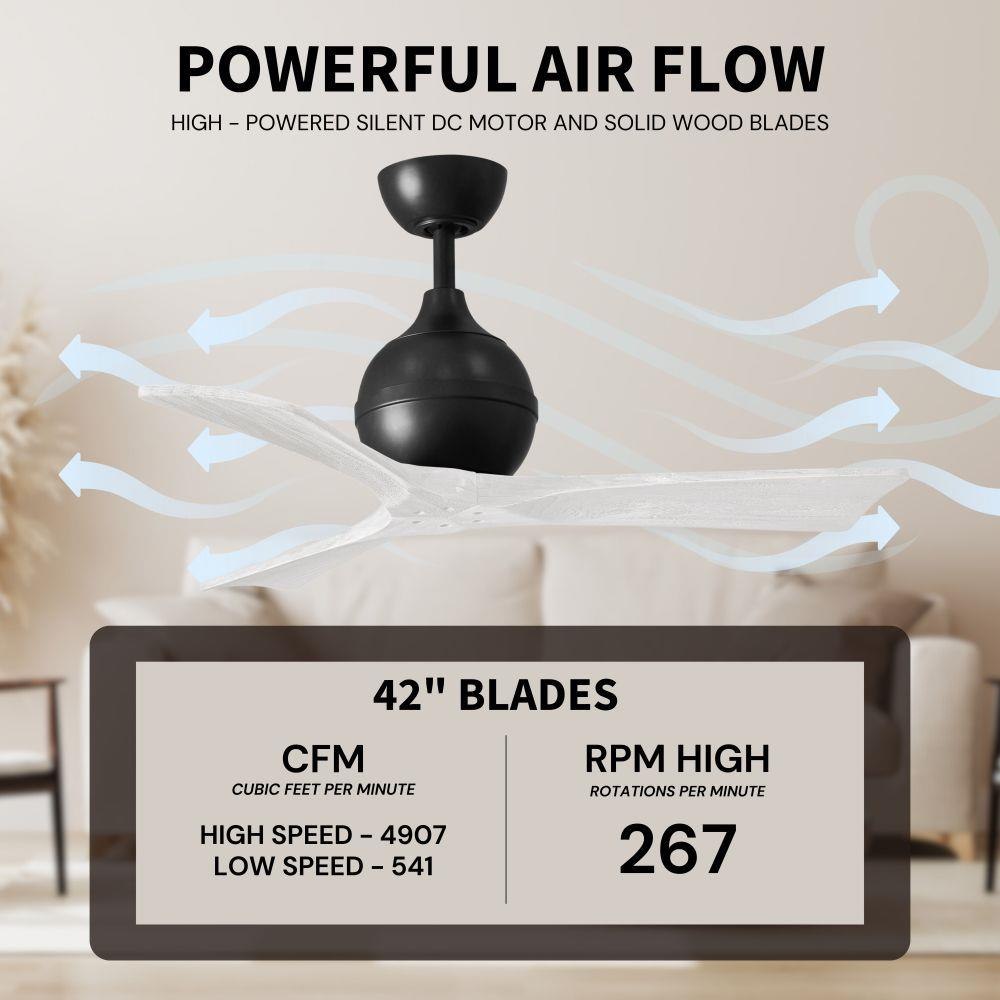 POWERFUL AIR FLOW

HIGH - POWERED SILENT DC MOTOR AND SOLID WOOD BLADES

42" BLADES

CFM
CUBIC FEET PER MINUTE

HIGH SPEED - 4907
LOW SPEED - 541

RPM HIGH
ROTATIONS PER MINUTE

267