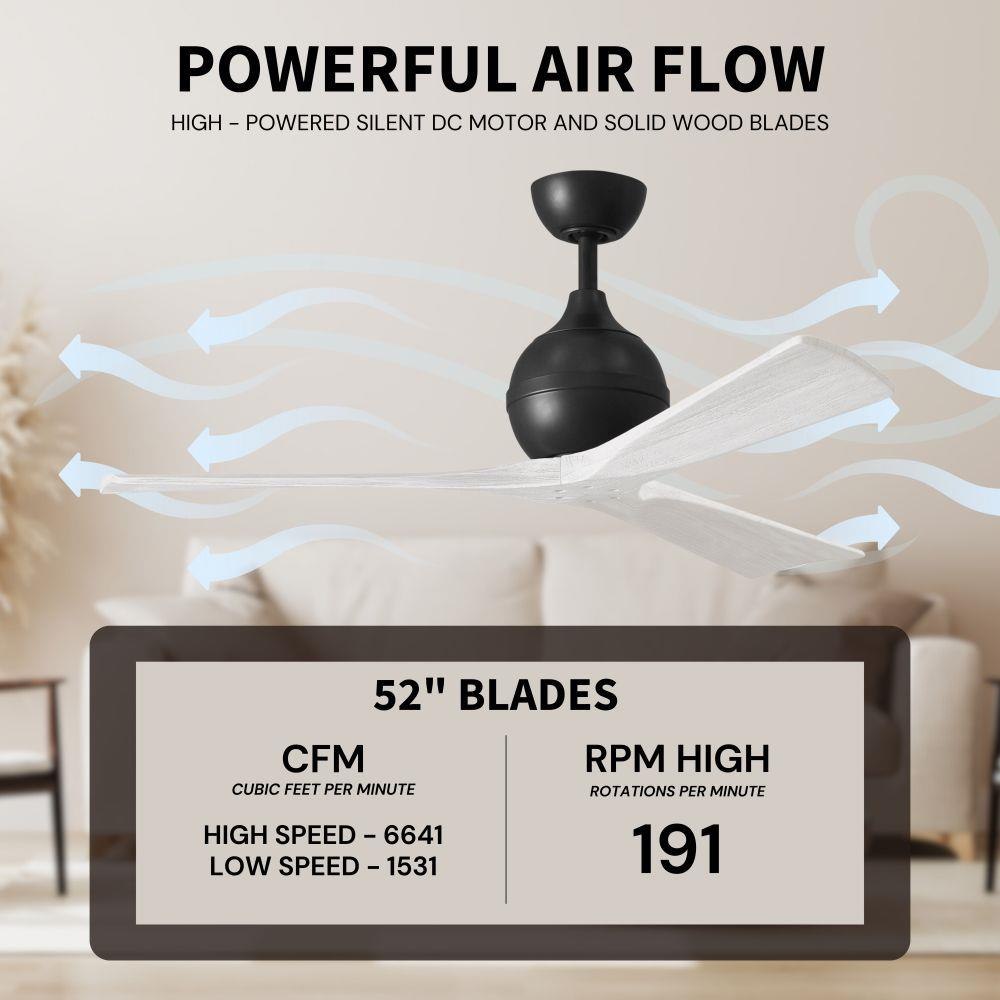 POWERFUL AIR FLOW

HIGH - POWERED SILENT DC MOTOR AND SOLID WOOD BLADES

52" BLADES

CFM
CUBIC FEET PER MINUTE

HIGH SPEED - 6641
LOW SPEED - 1531

RPM HIGH
ROTATIONS PER MINUTE

191