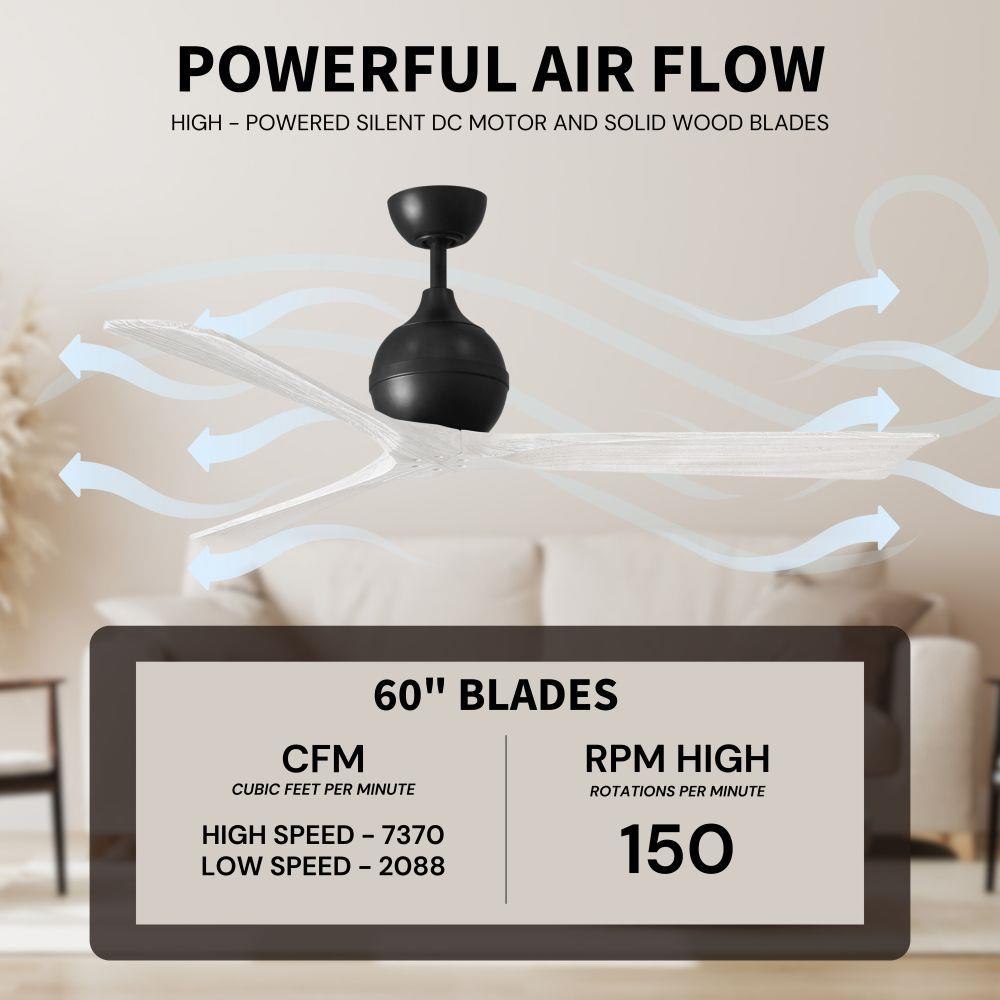 POWERFUL AIR FLOW

HIGH - POWERED SILENT DC MOTOR AND SOLID WOOD BLADES

60" BLADES

CFM
CUBIC FEET PER MINUTE

HIGH SPEED - 7370
LOW SPEED - 2088

RPM HIGH
ROTATIONS PER MINUTE

150